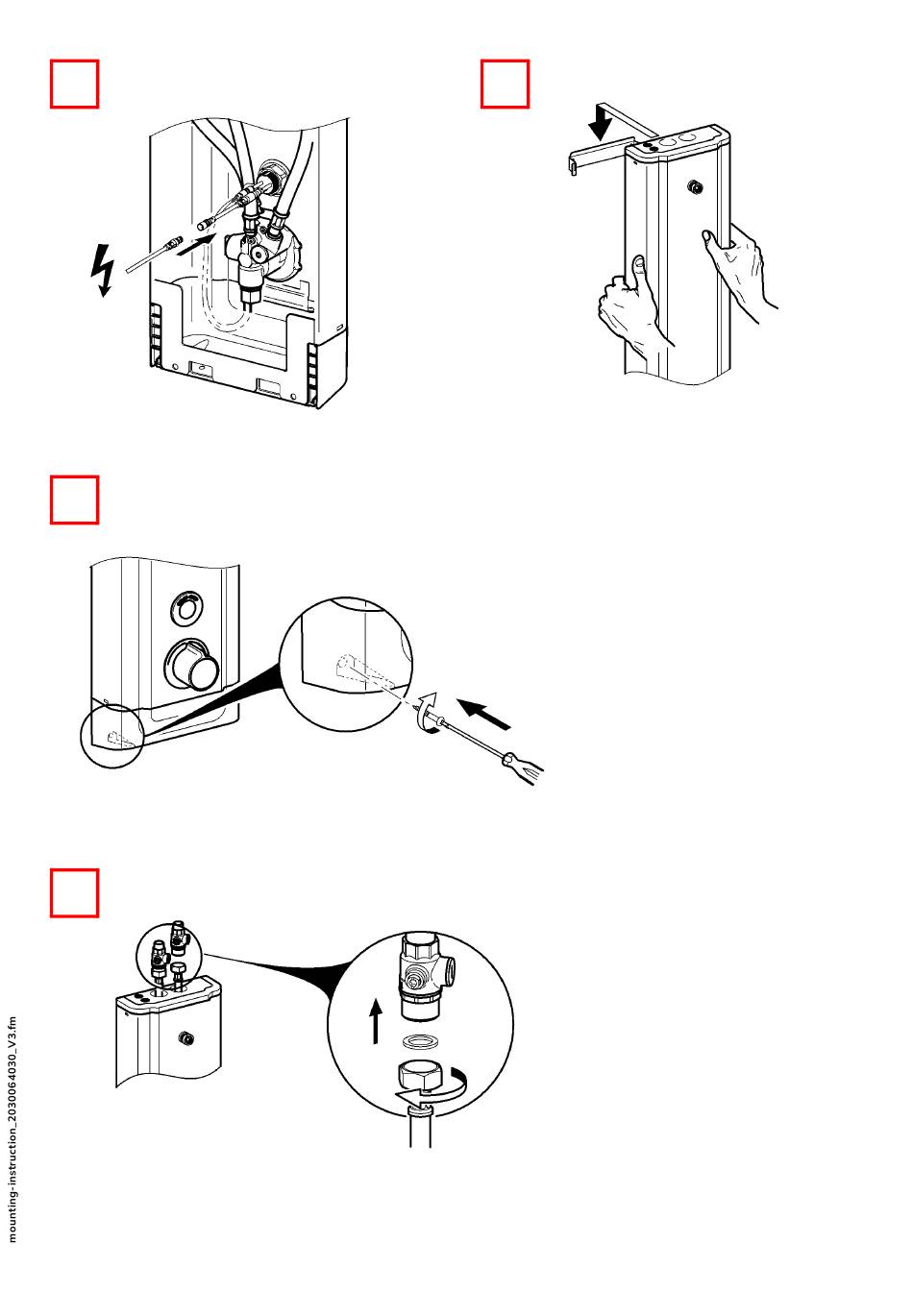 mounting-instruction_2030064030_V3.fm