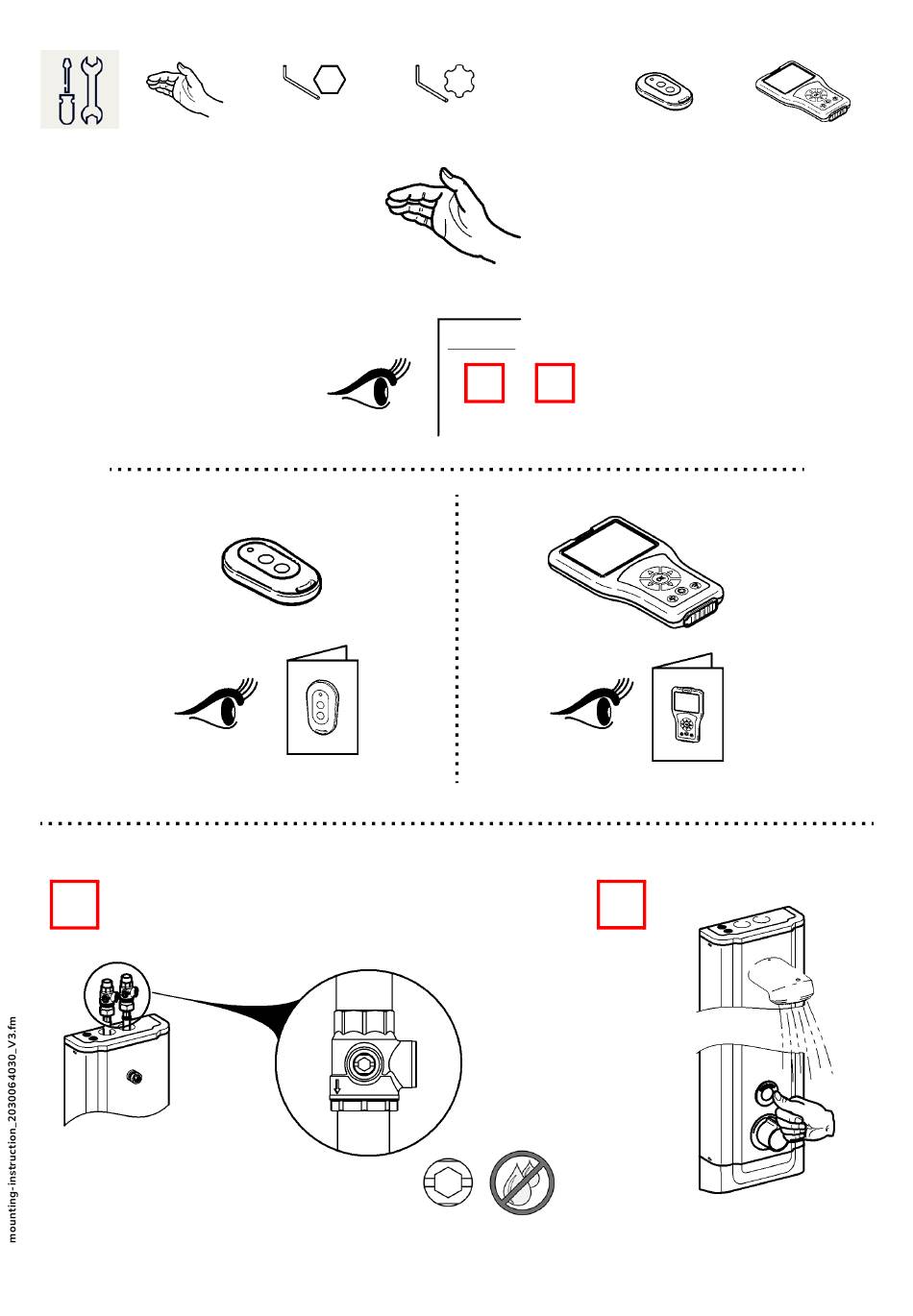 mounting-instruction_2030064030_V3.fm