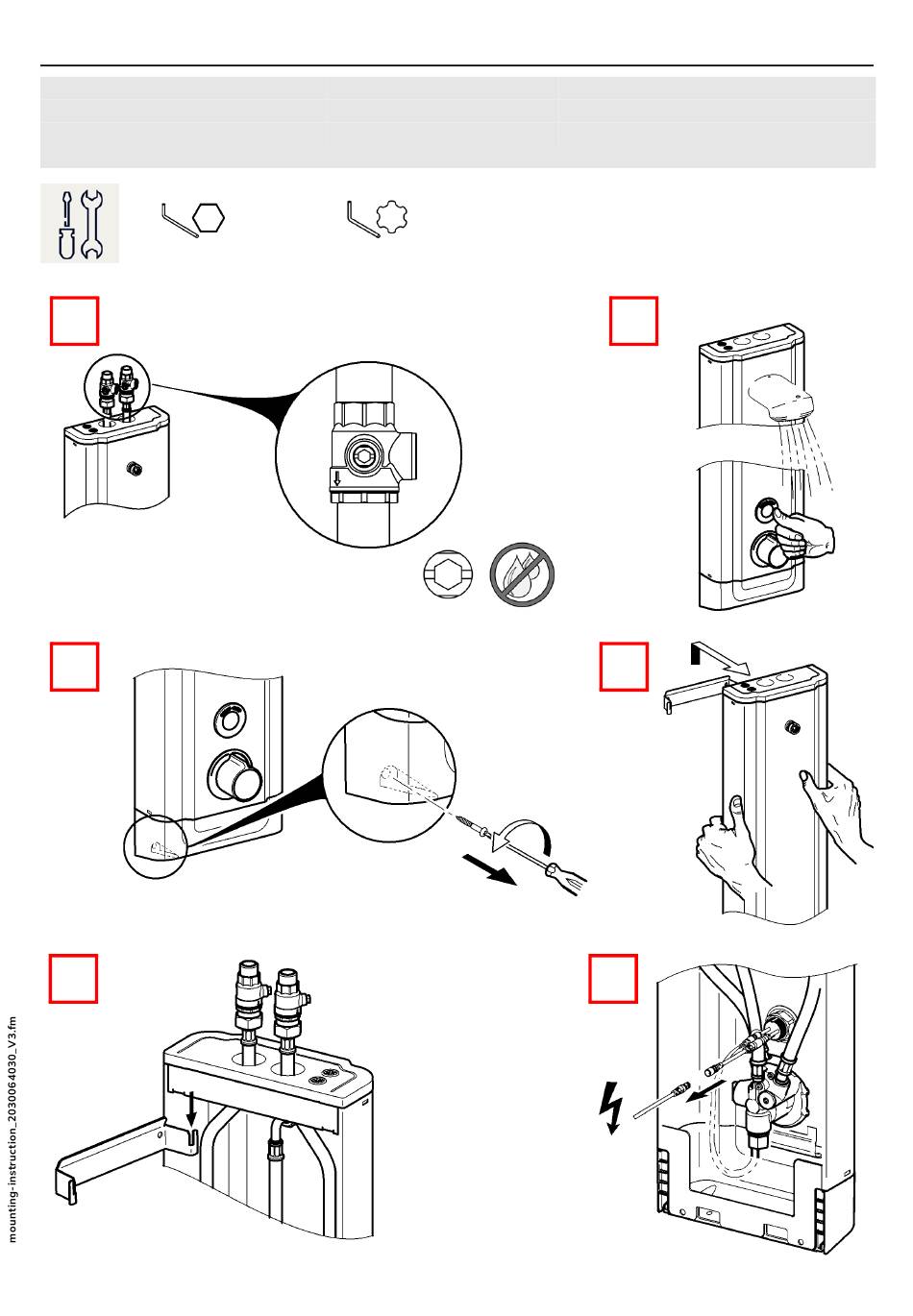 mounting-instruction_2030064030_V3.fm