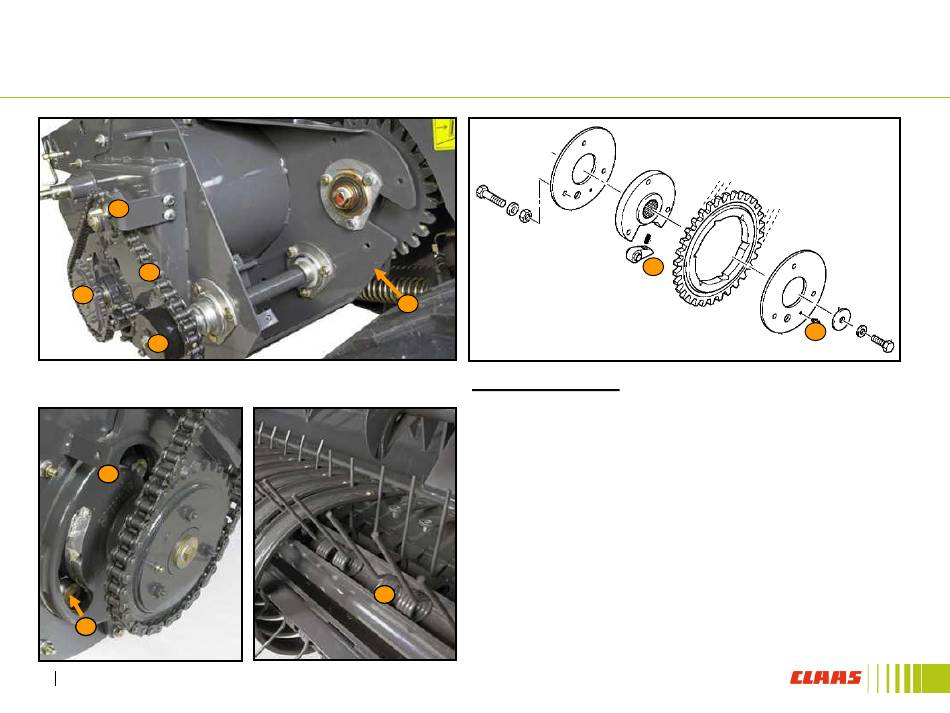 CLAAS