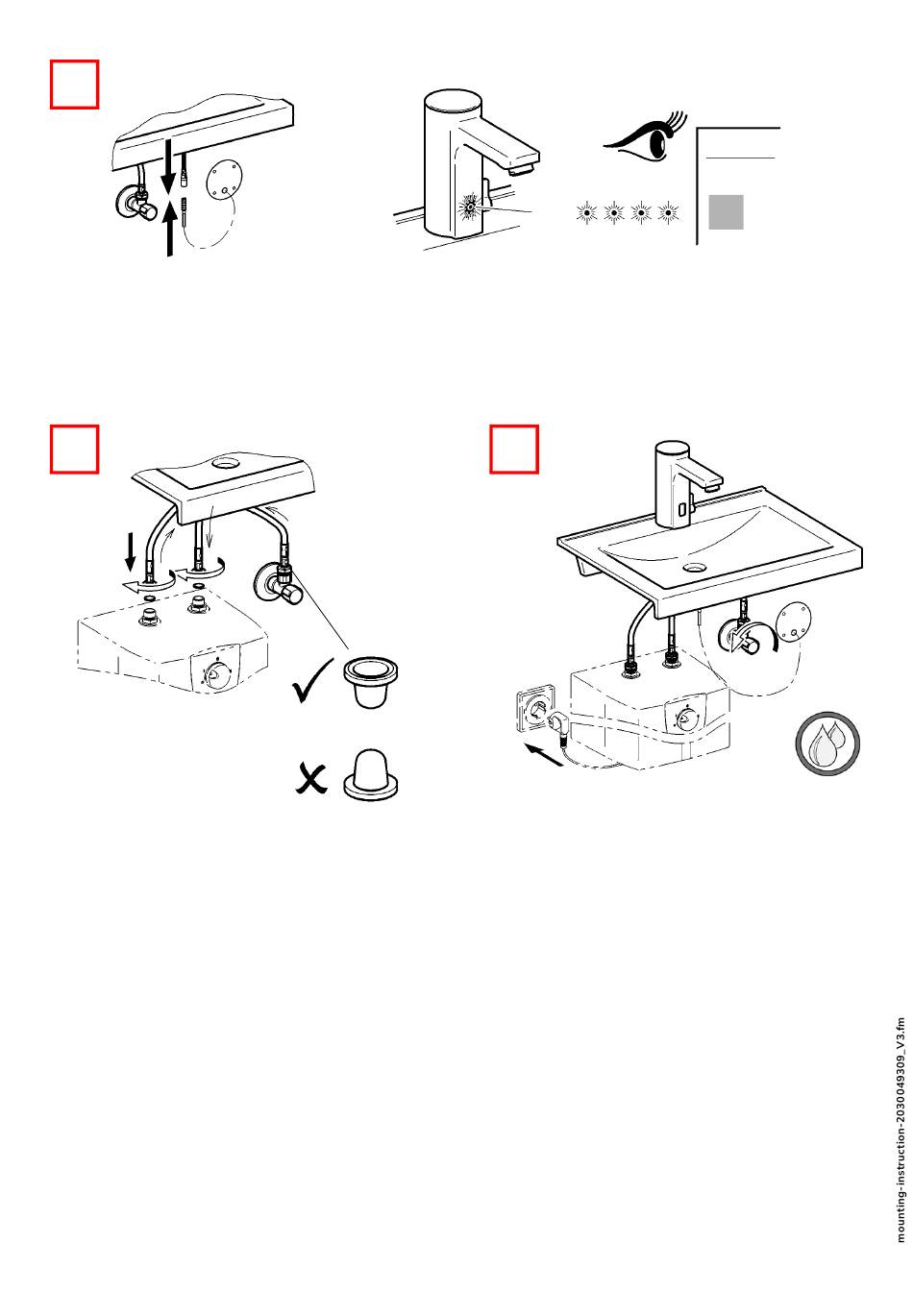 mounting-instruction-2030049309_V3.fm