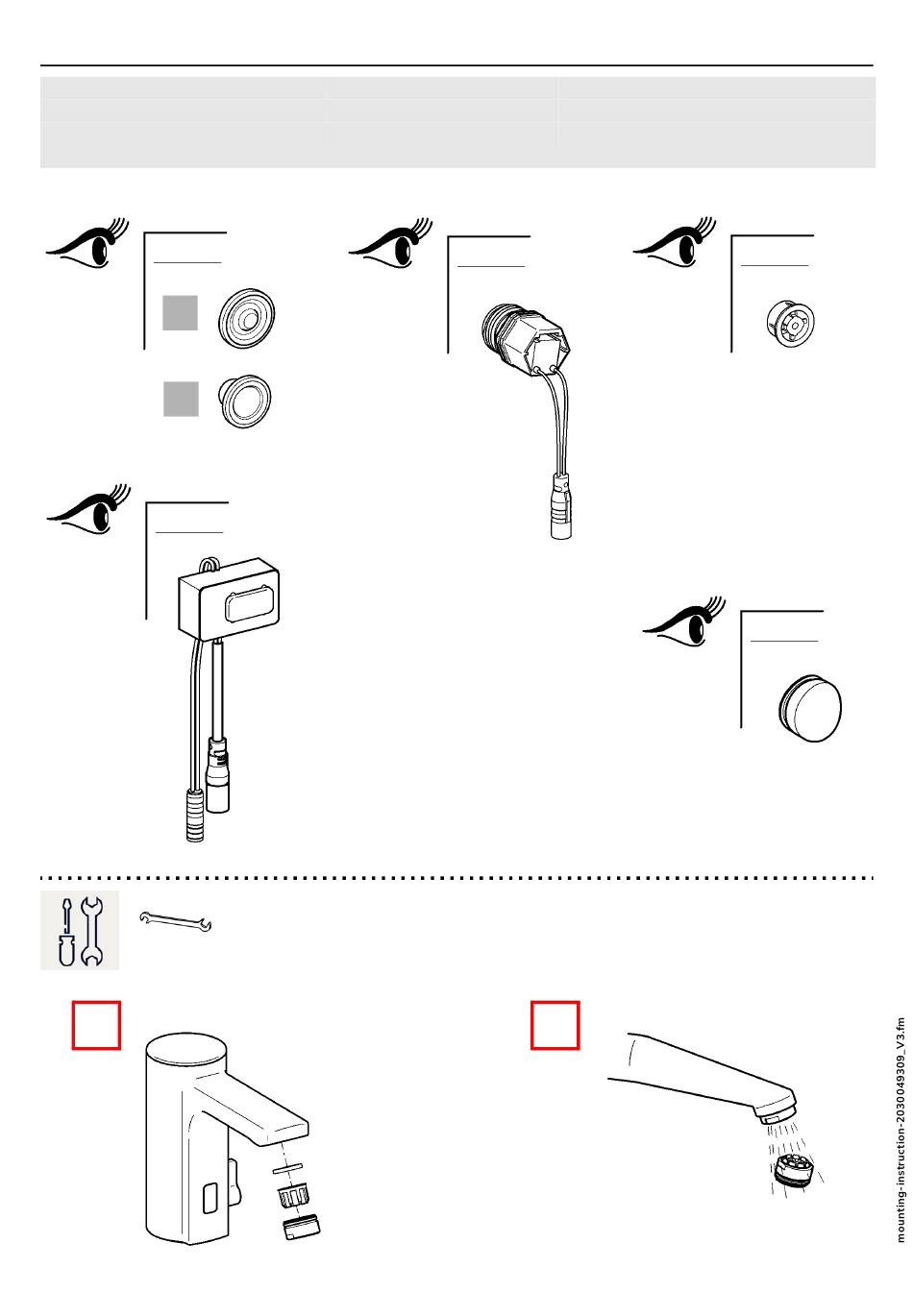 mounting-instruction-2030049309_V3.fm