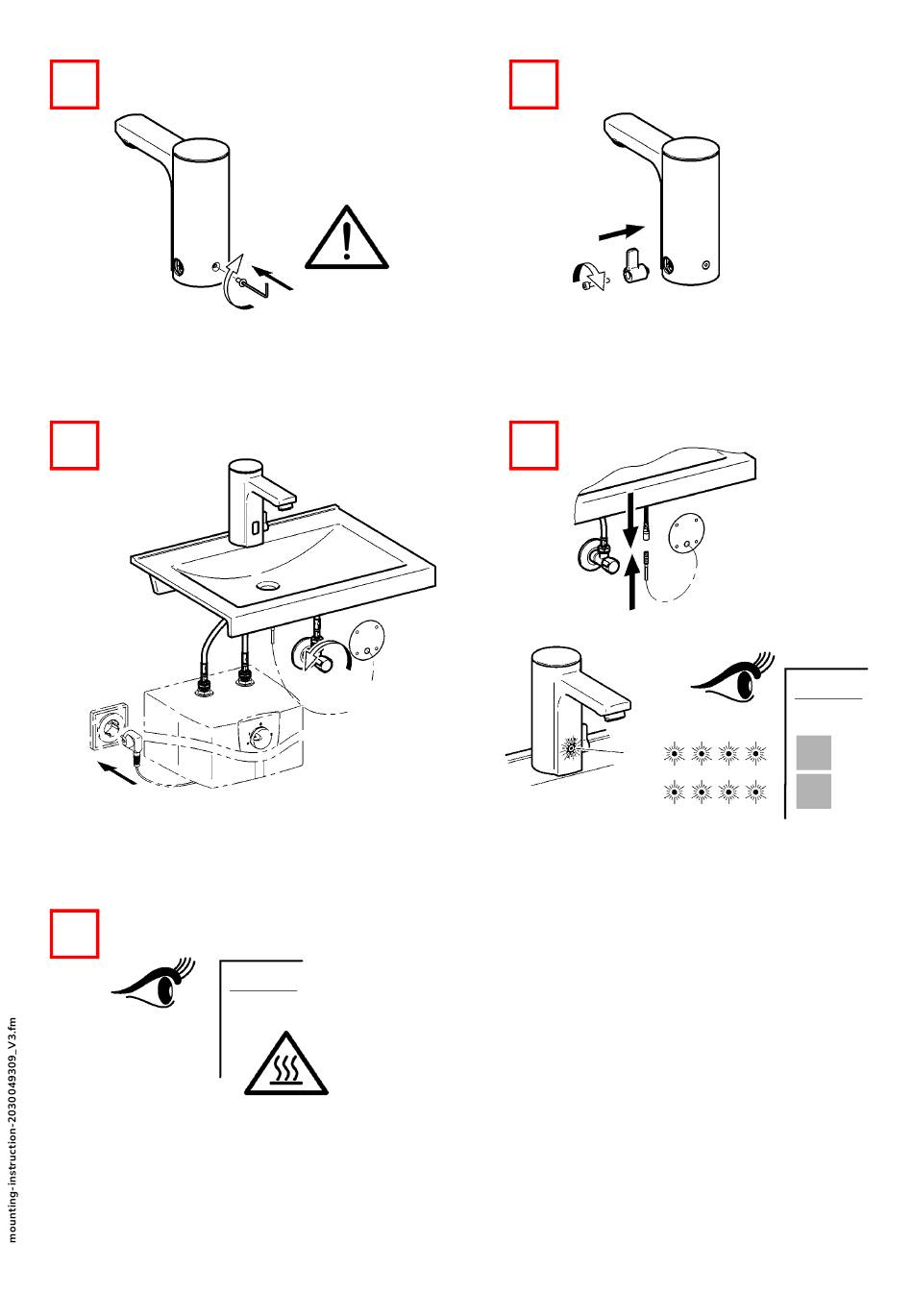 mounting-instruction-2030049309_V3.fm