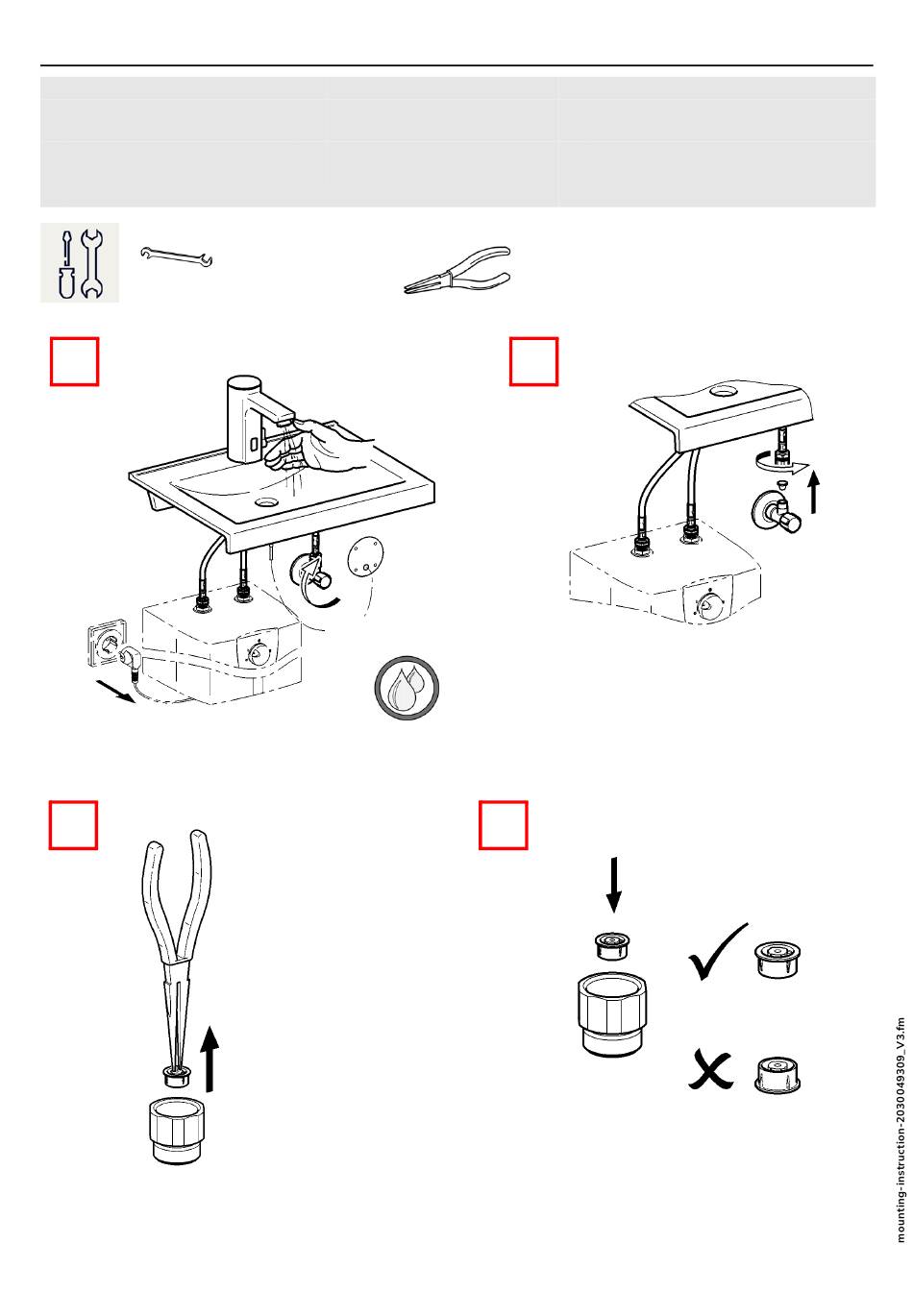 mounting-instruction-2030049309_V3.fm