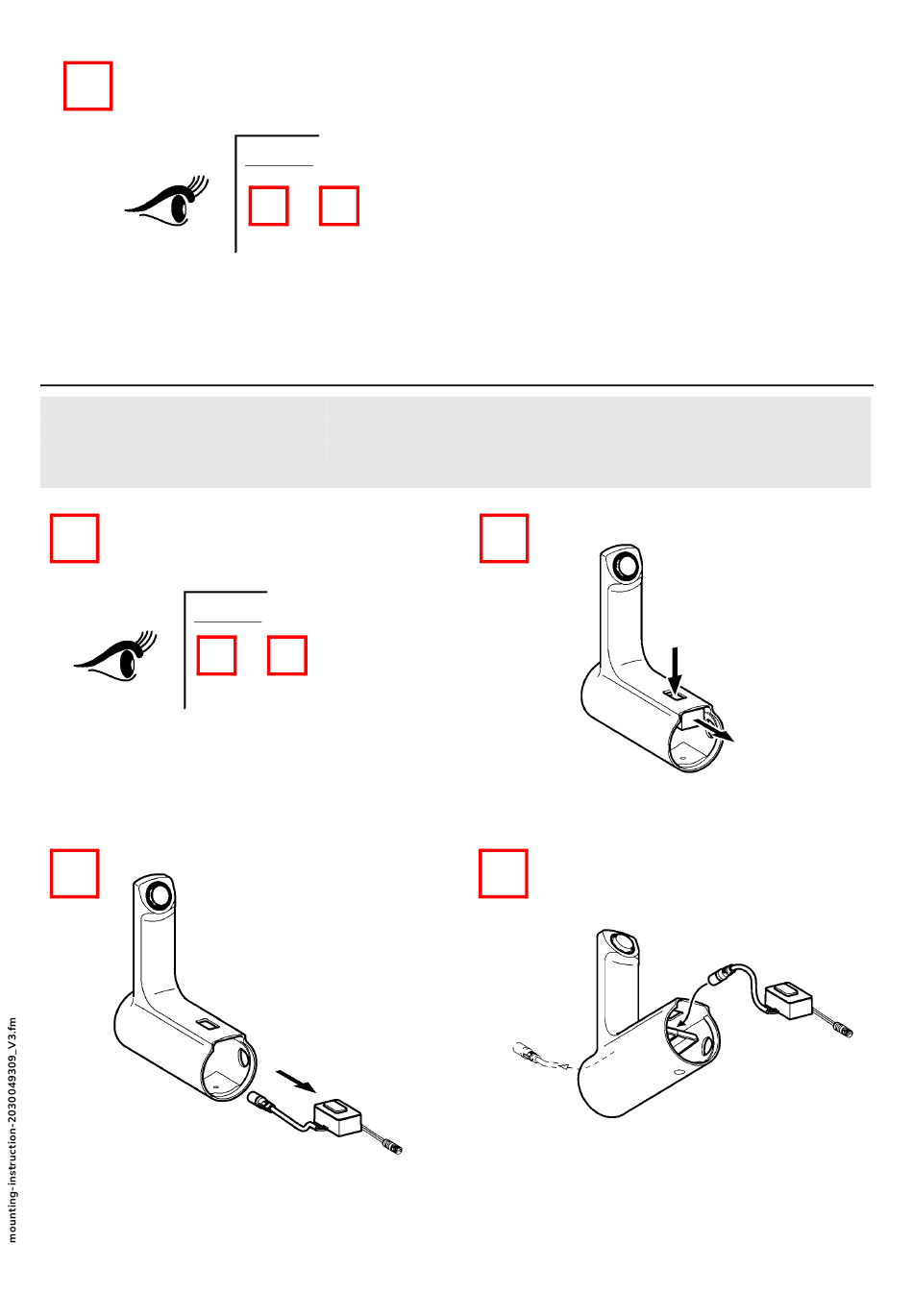 mounting-instruction-2030049309_V3.fm