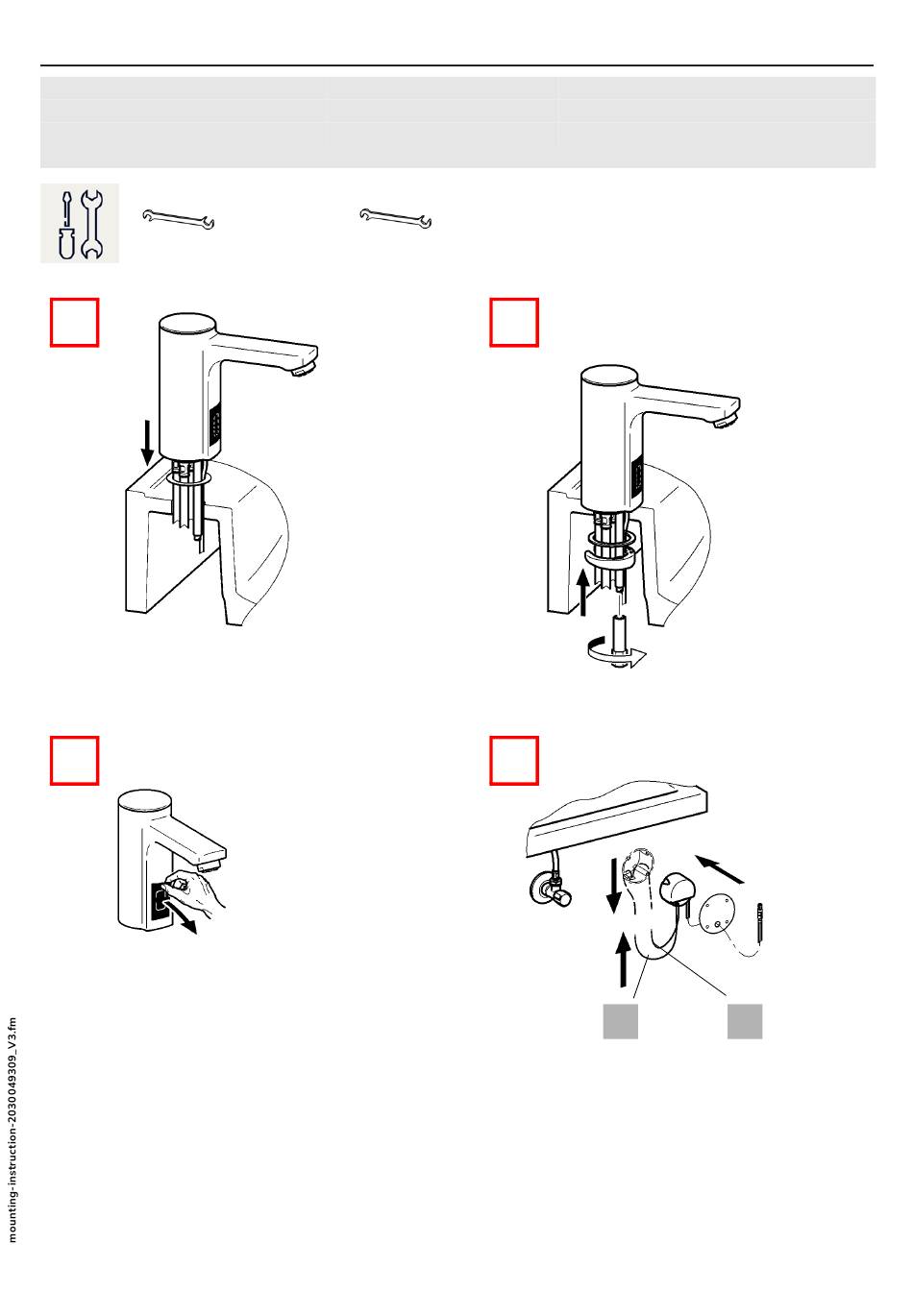 mounting-instruction-2030049309_V3.fm