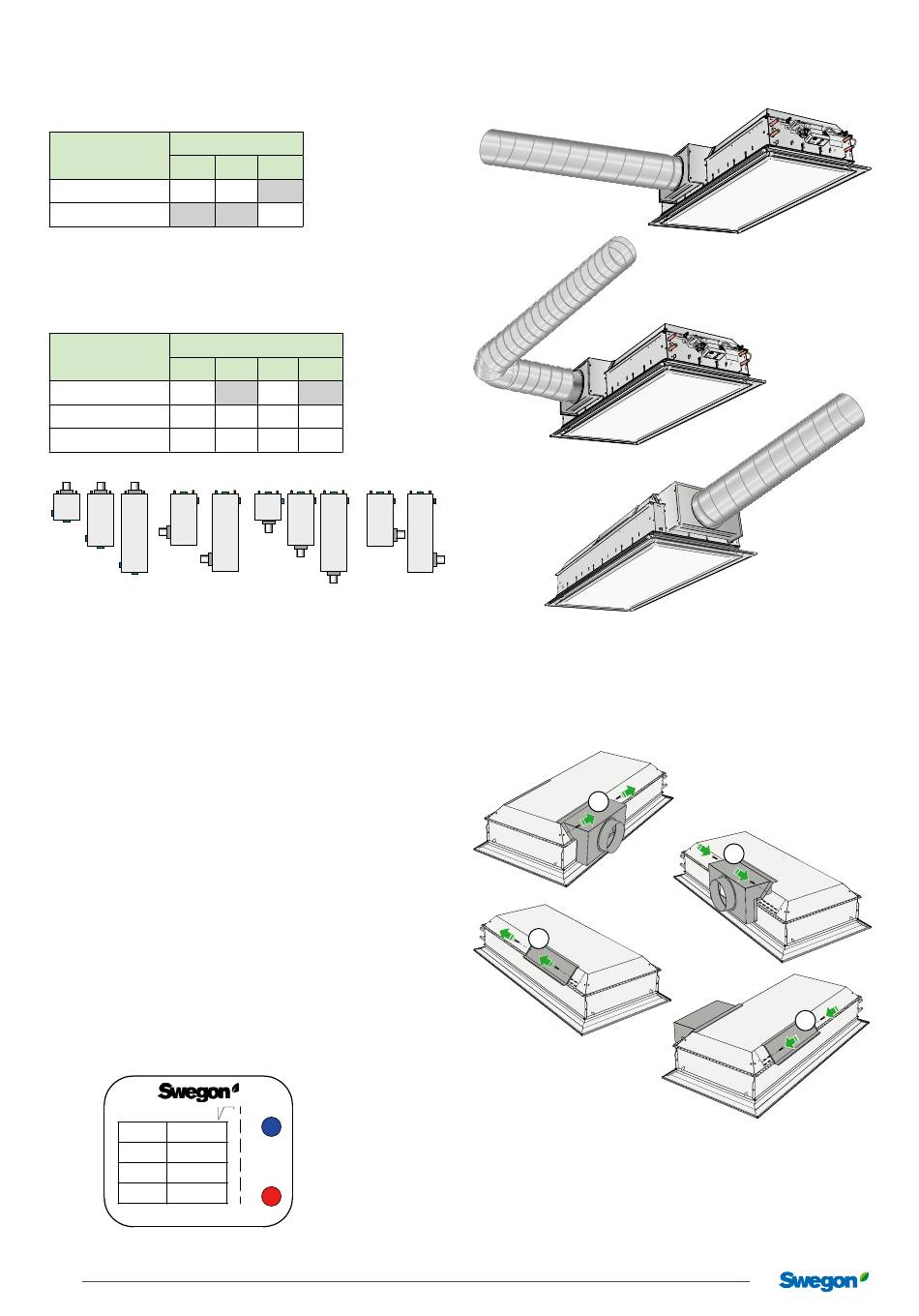 Swegon

Swegon