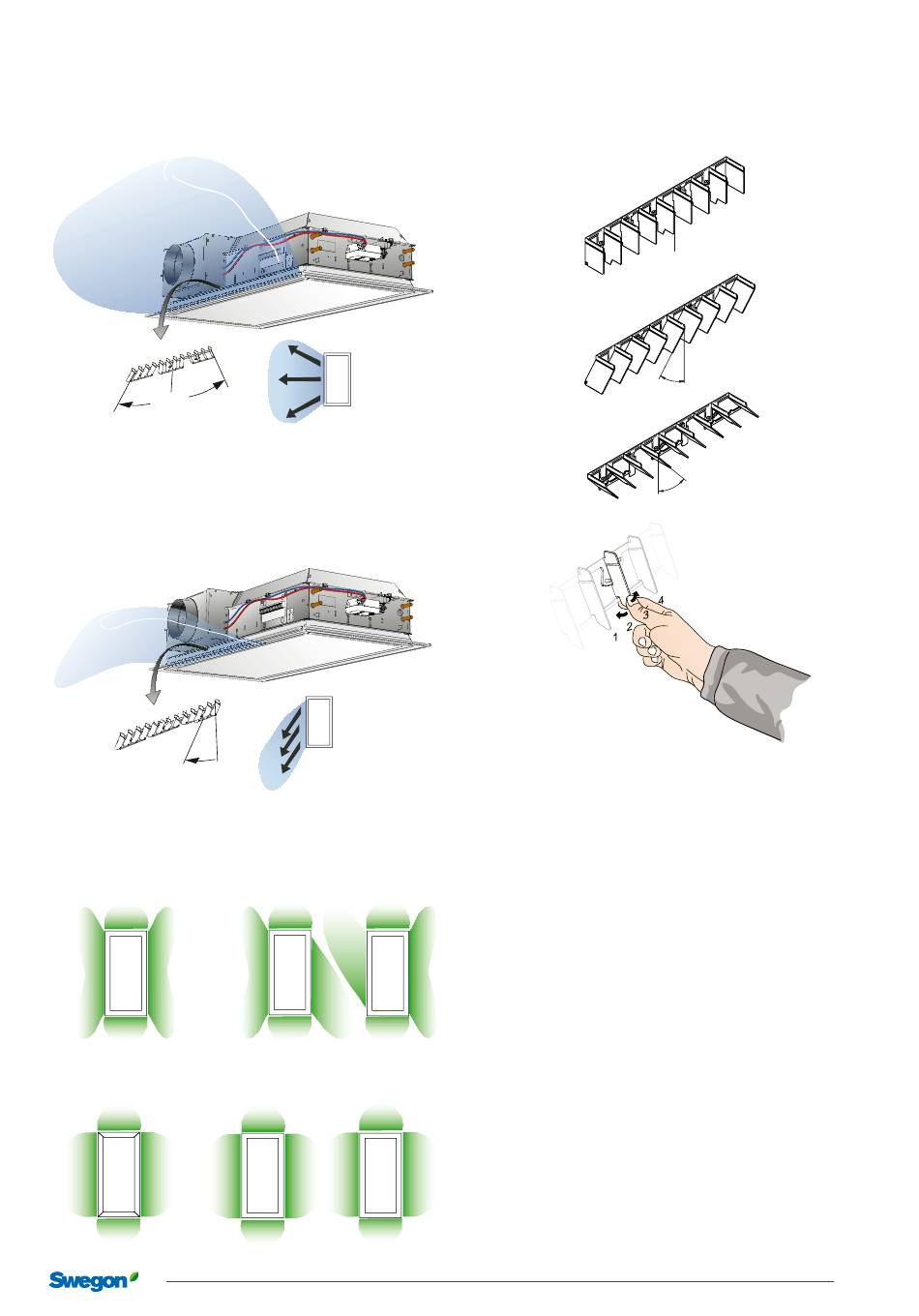 1
2
3
4

Swegon