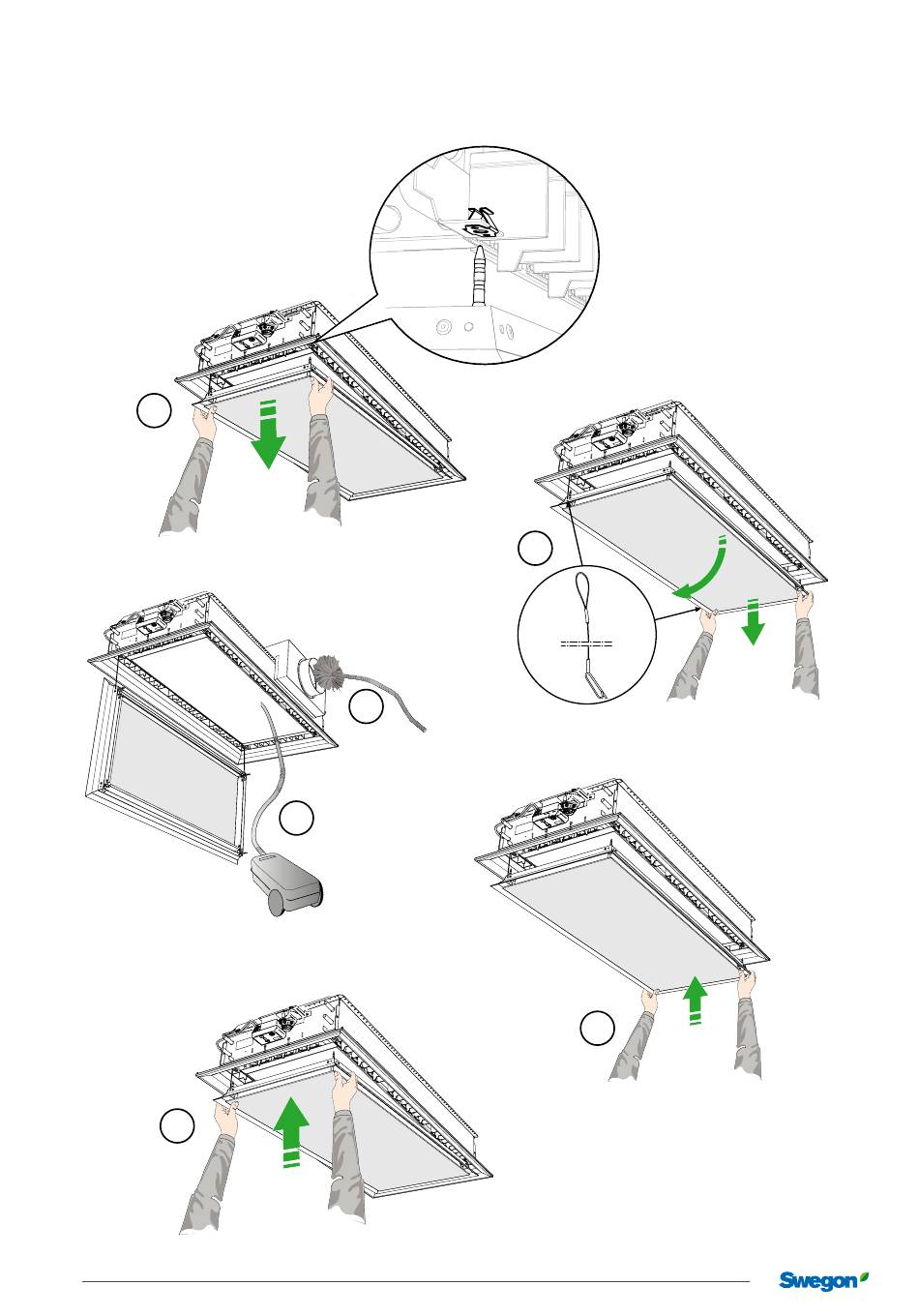 Swegon