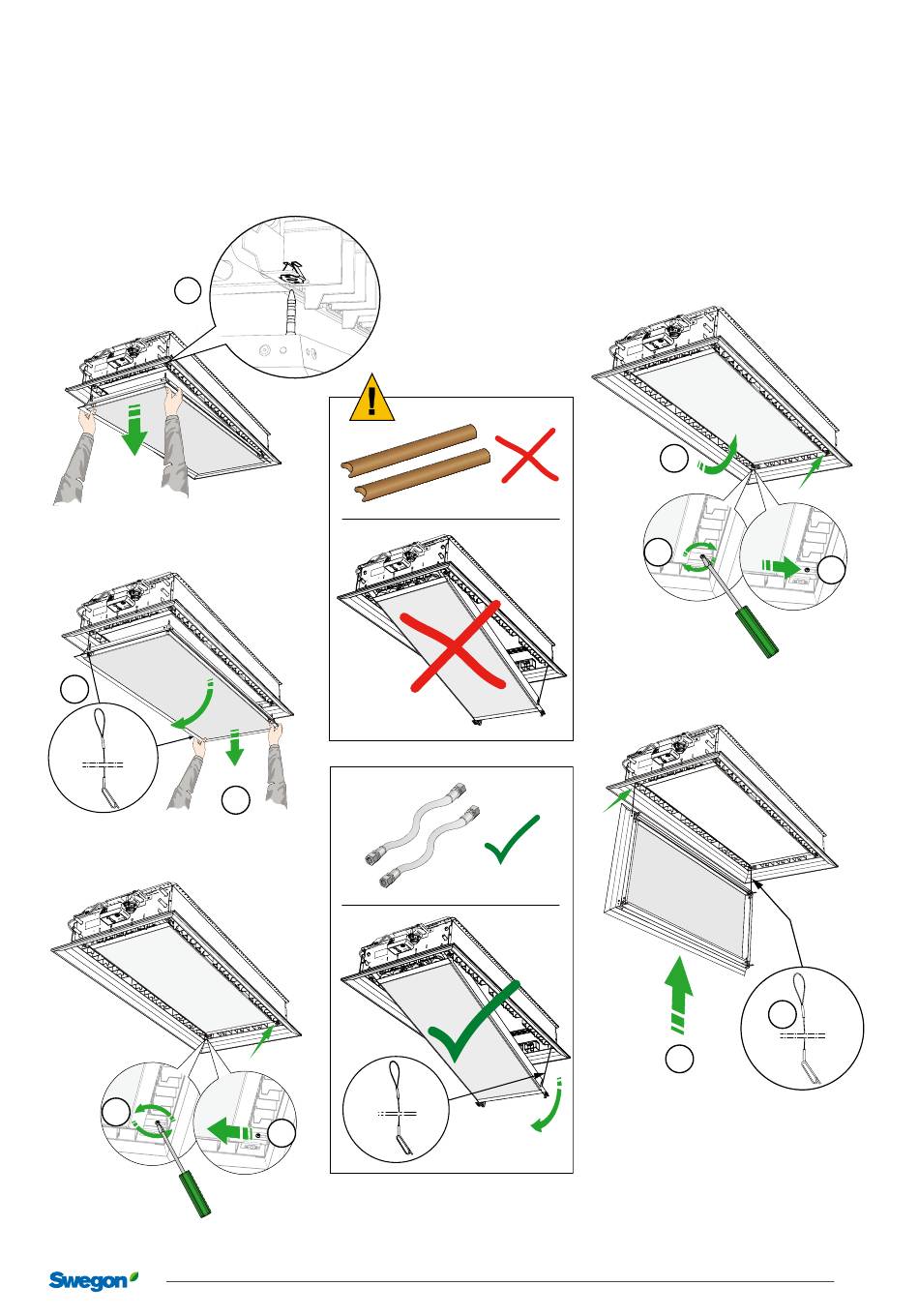 Swegon