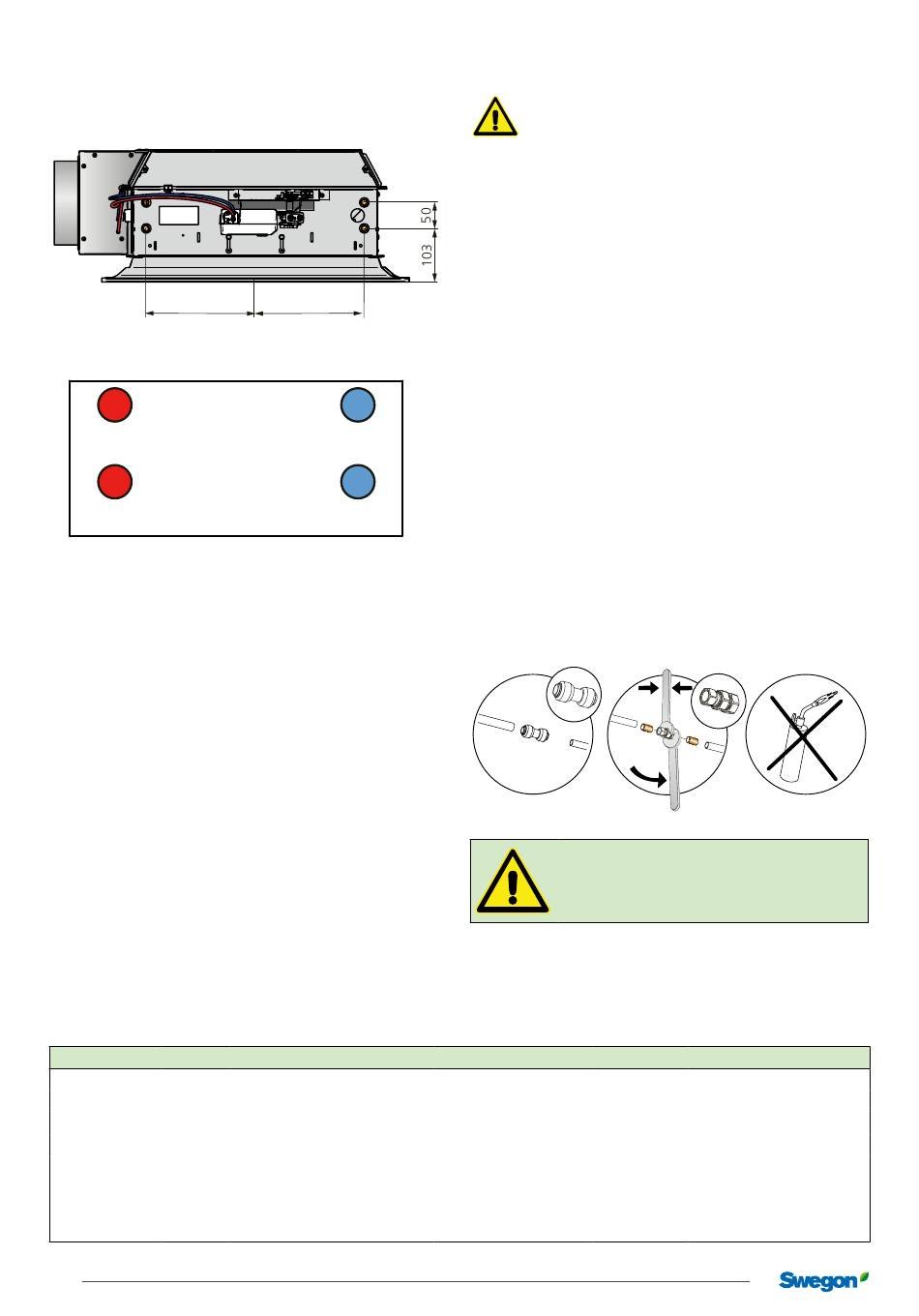 50

103

Swegon