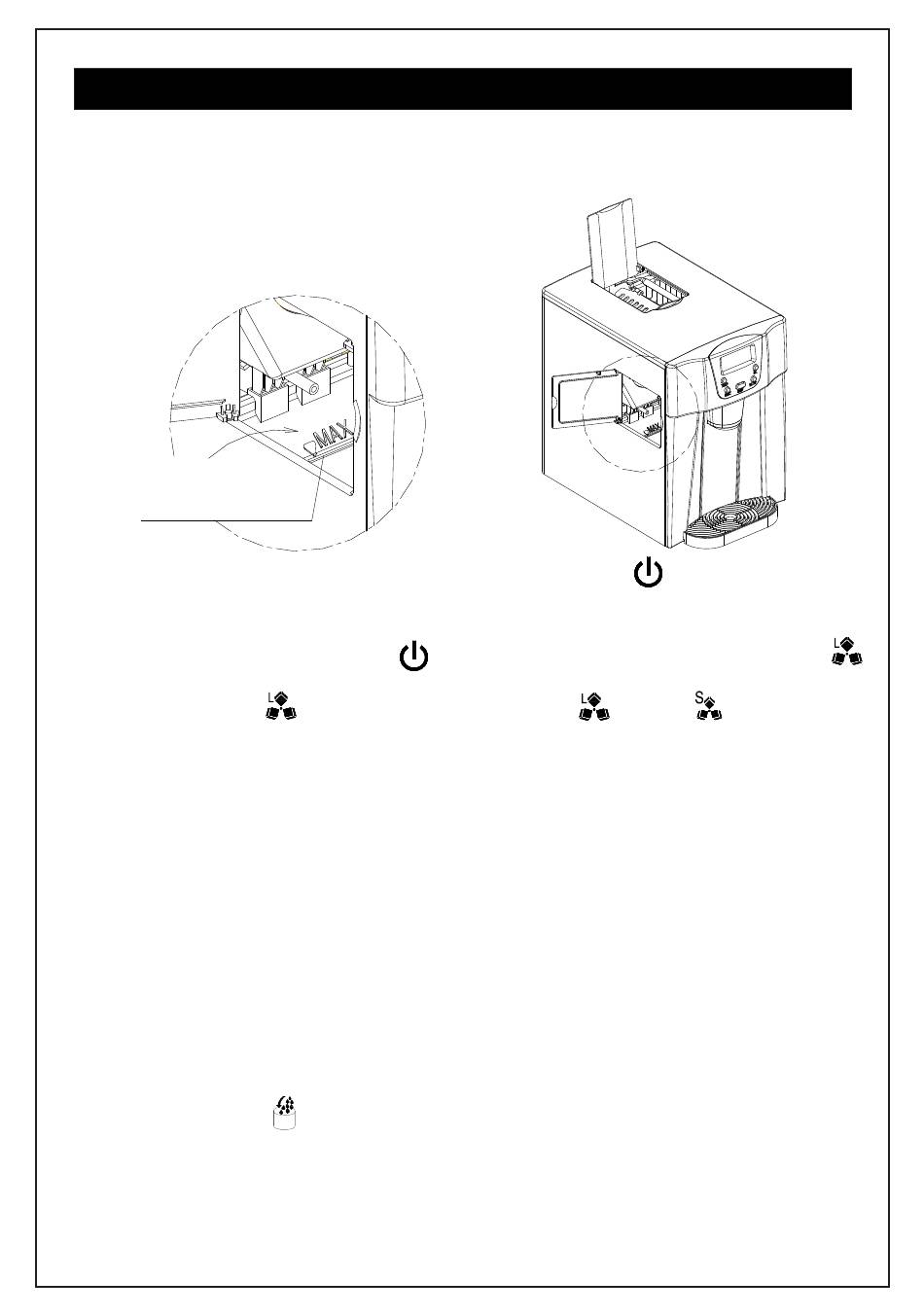 MAX

L

L

L

S