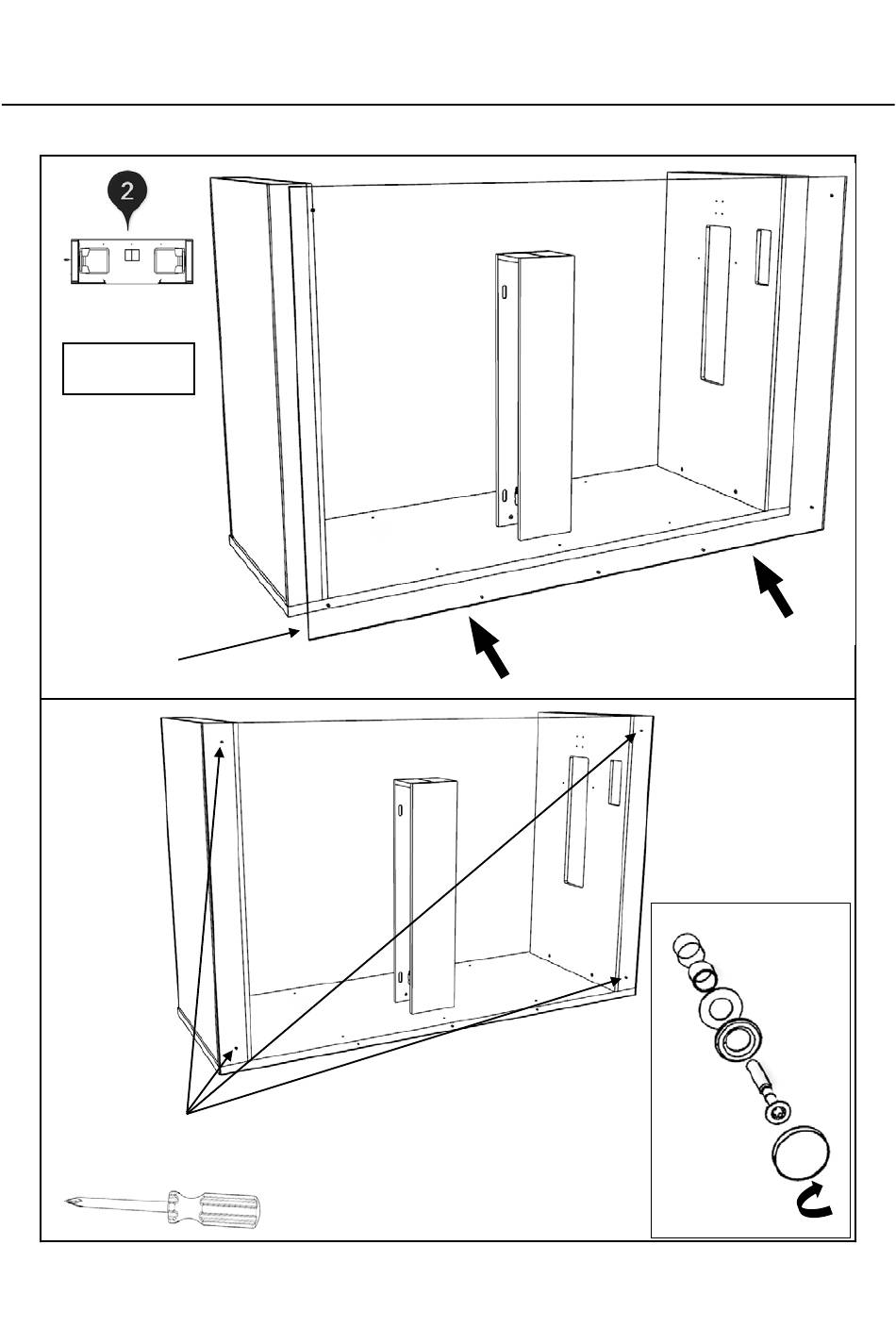 2