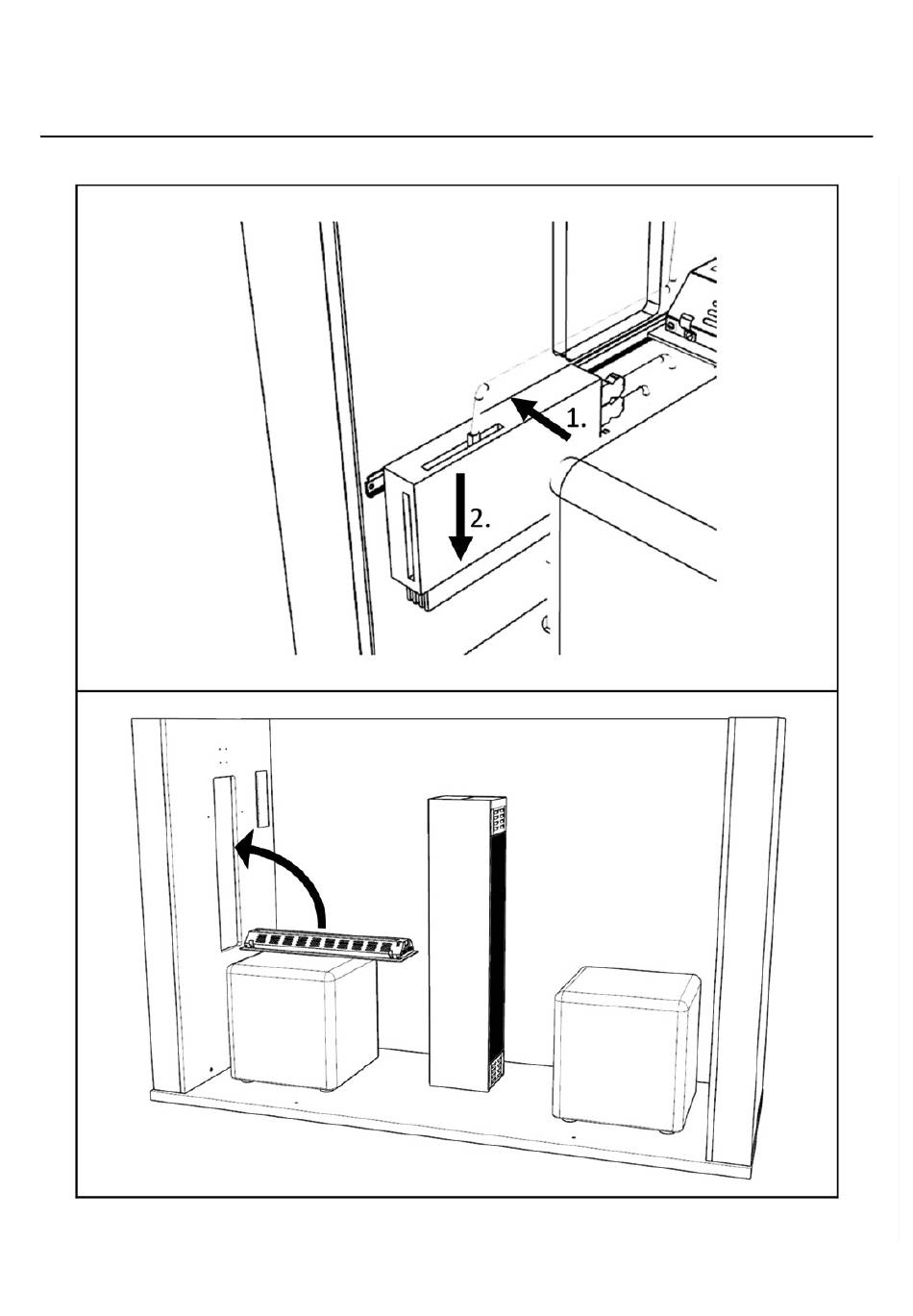 1.

2.