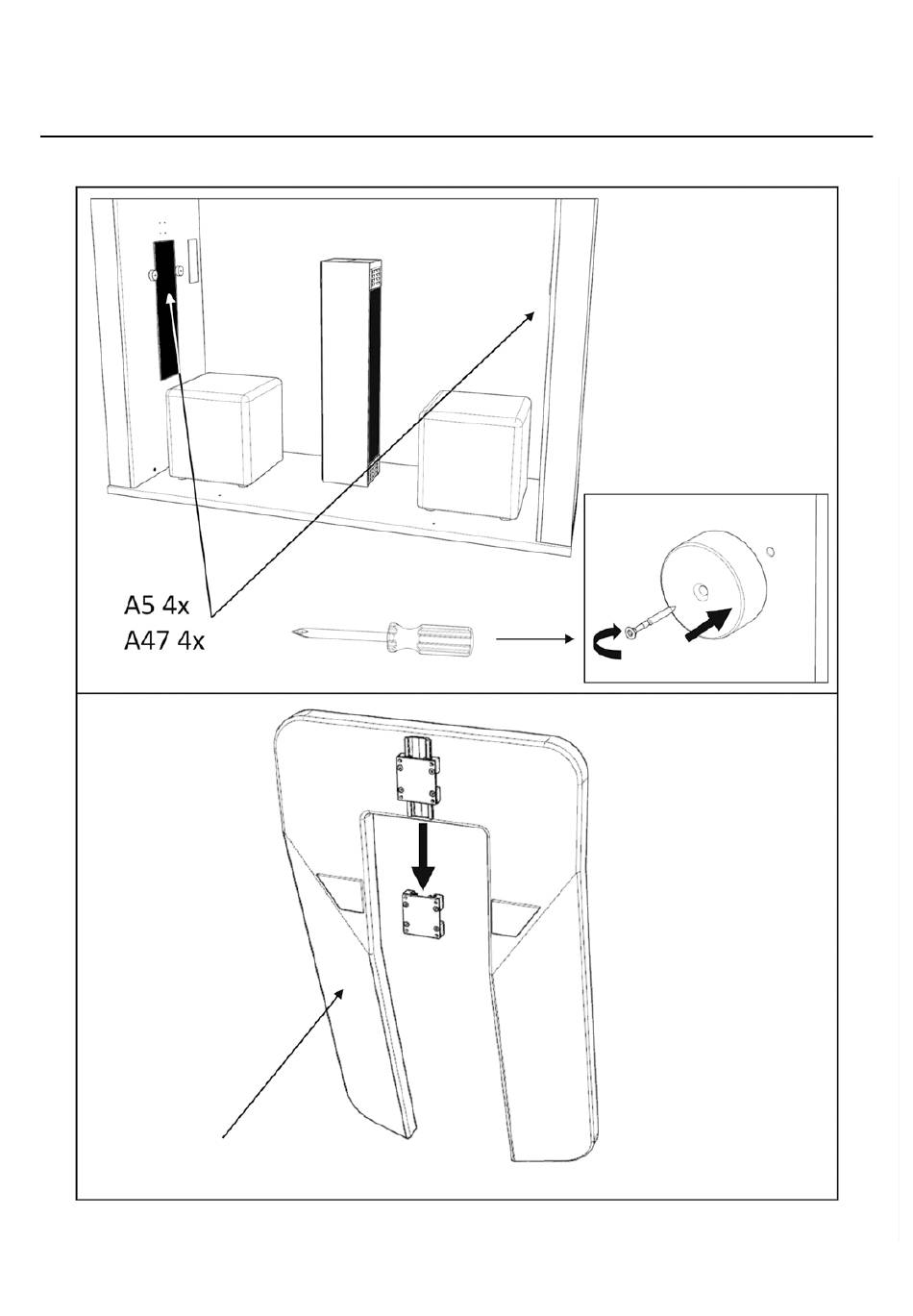 A5 4x
A47 4x