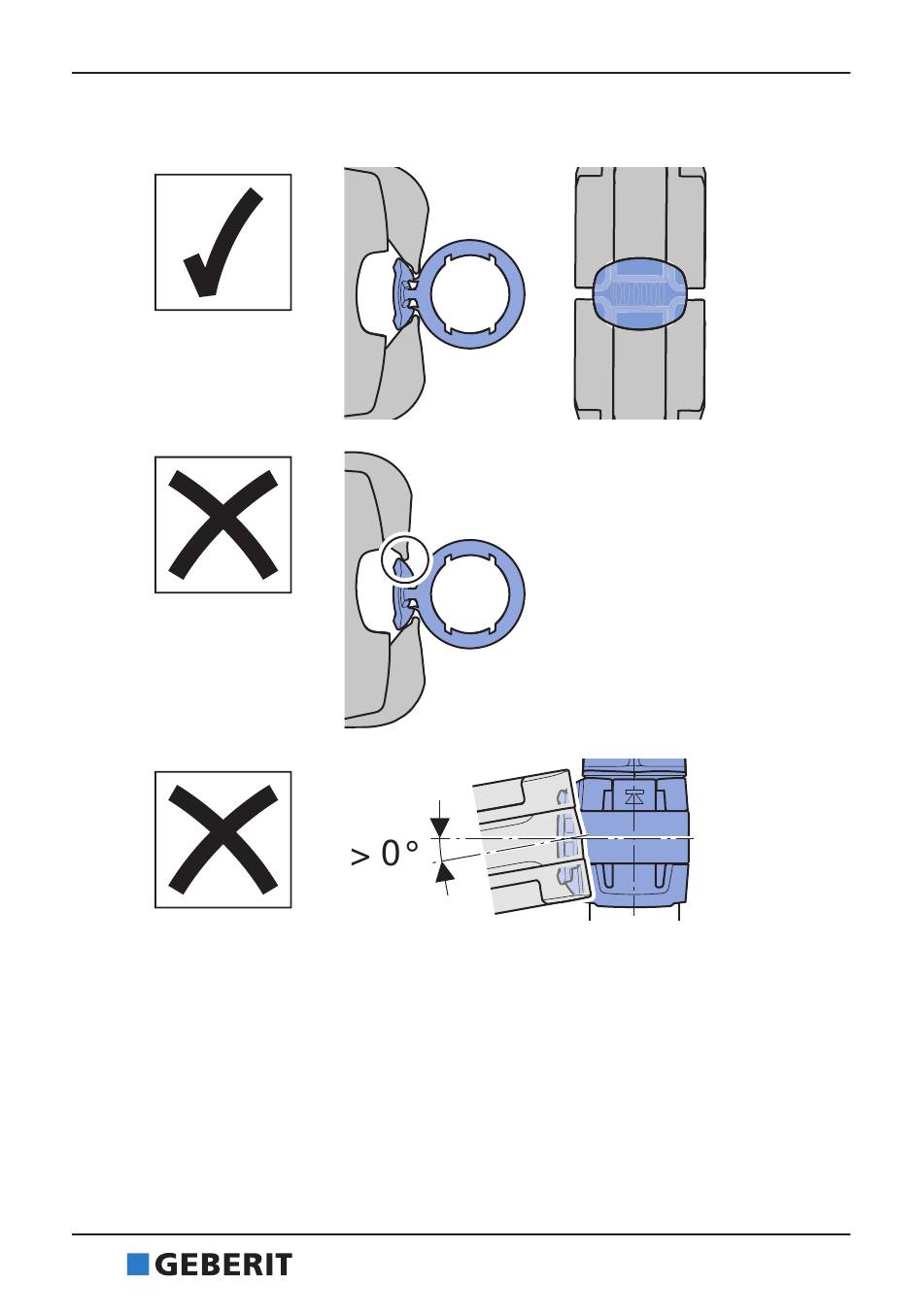 > 0 °

GEBERIT