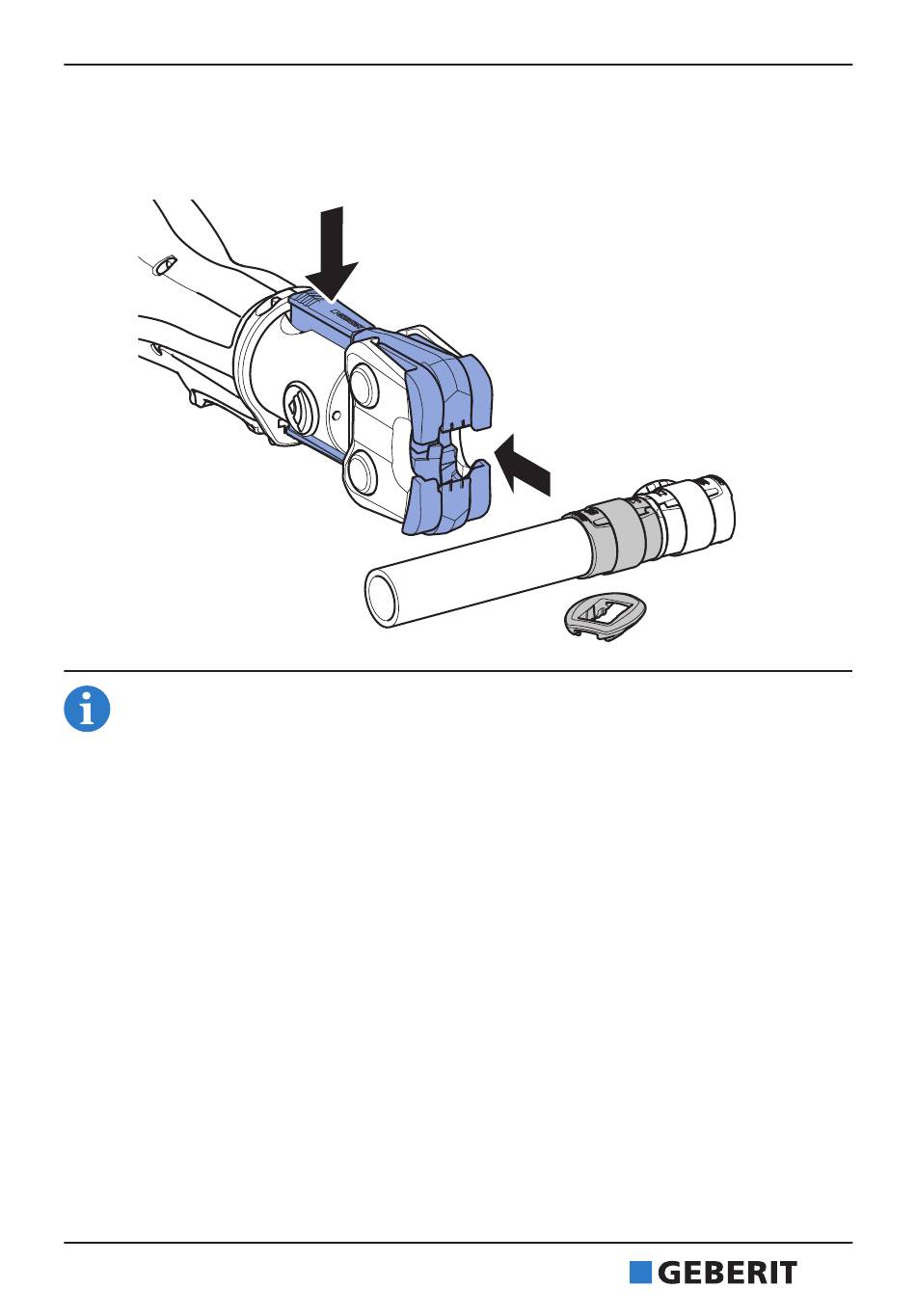 GEBERIT