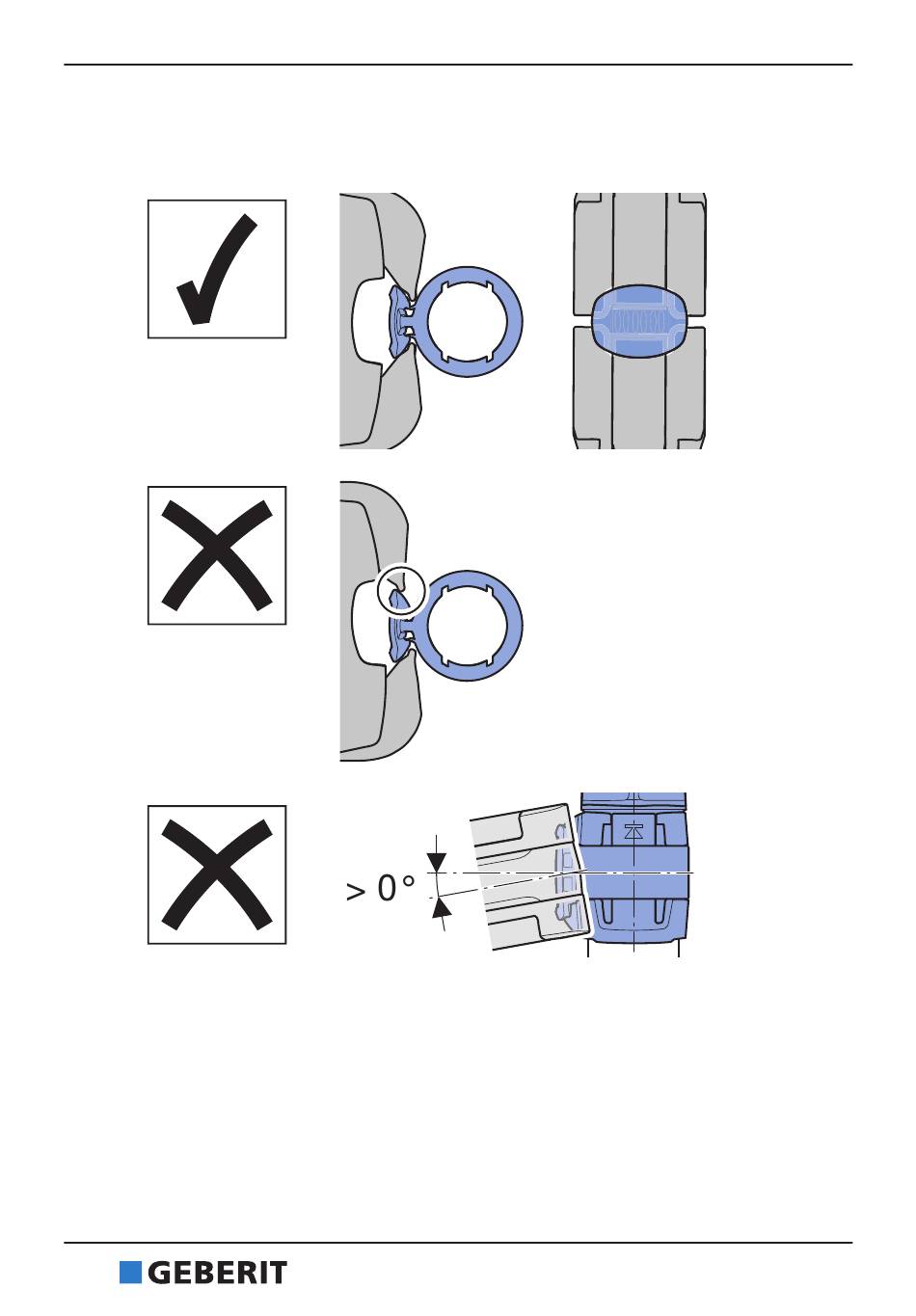 $> 0°$

GEBERIT