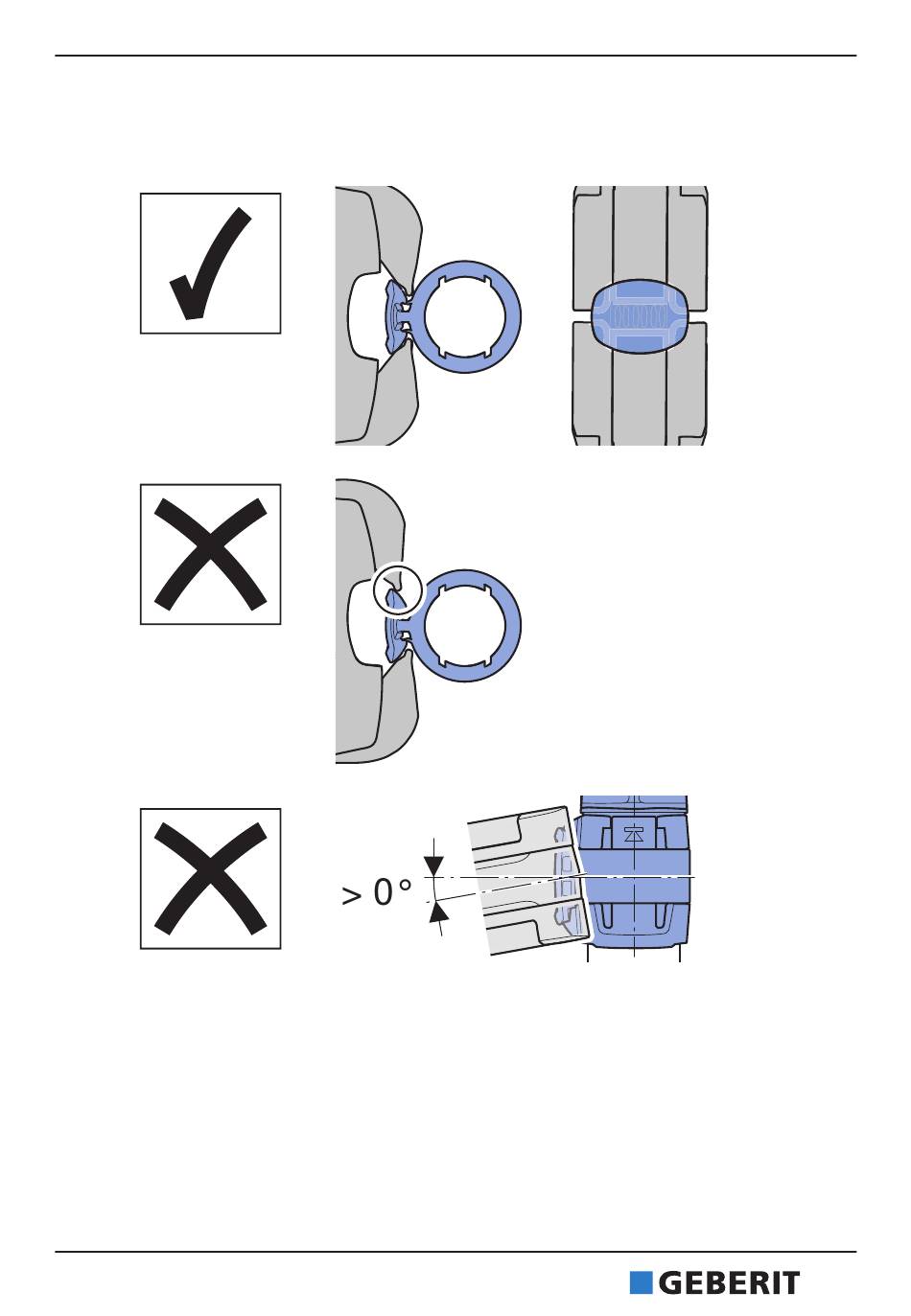 > 0°

GEBERIT