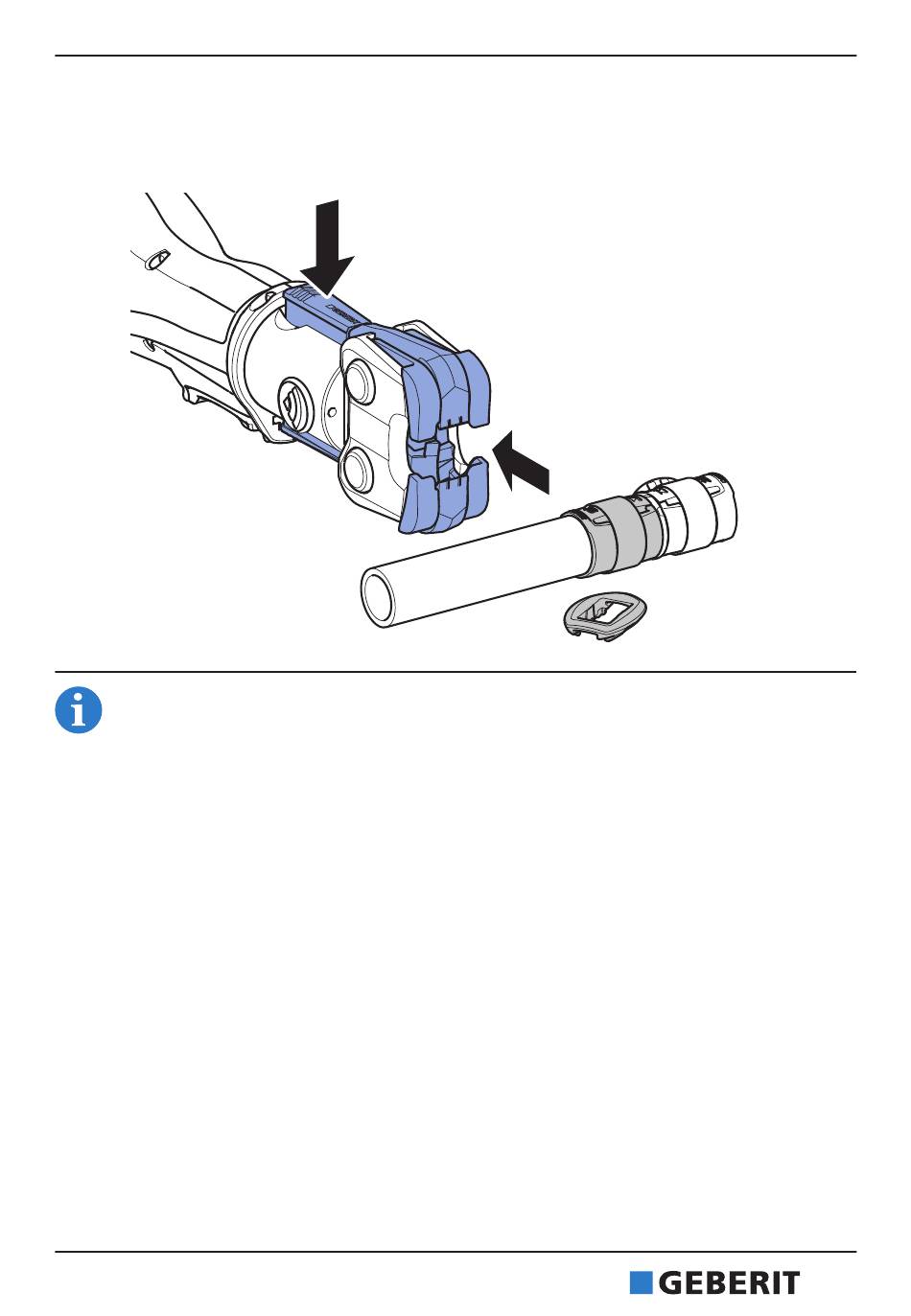 GEBERIT