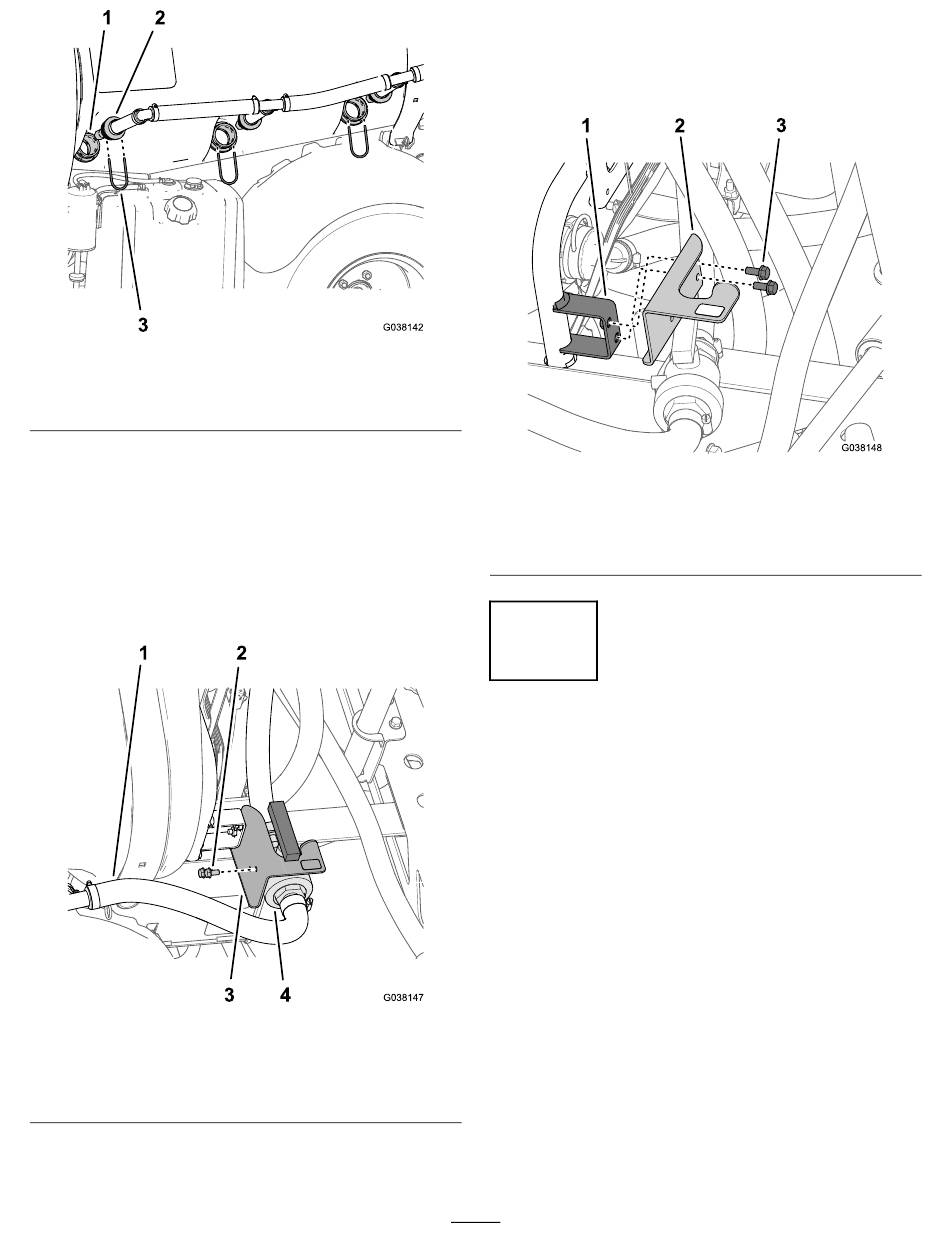 1
2
3
G038142

1
2
3
4
G038147

1
2
3
G038148