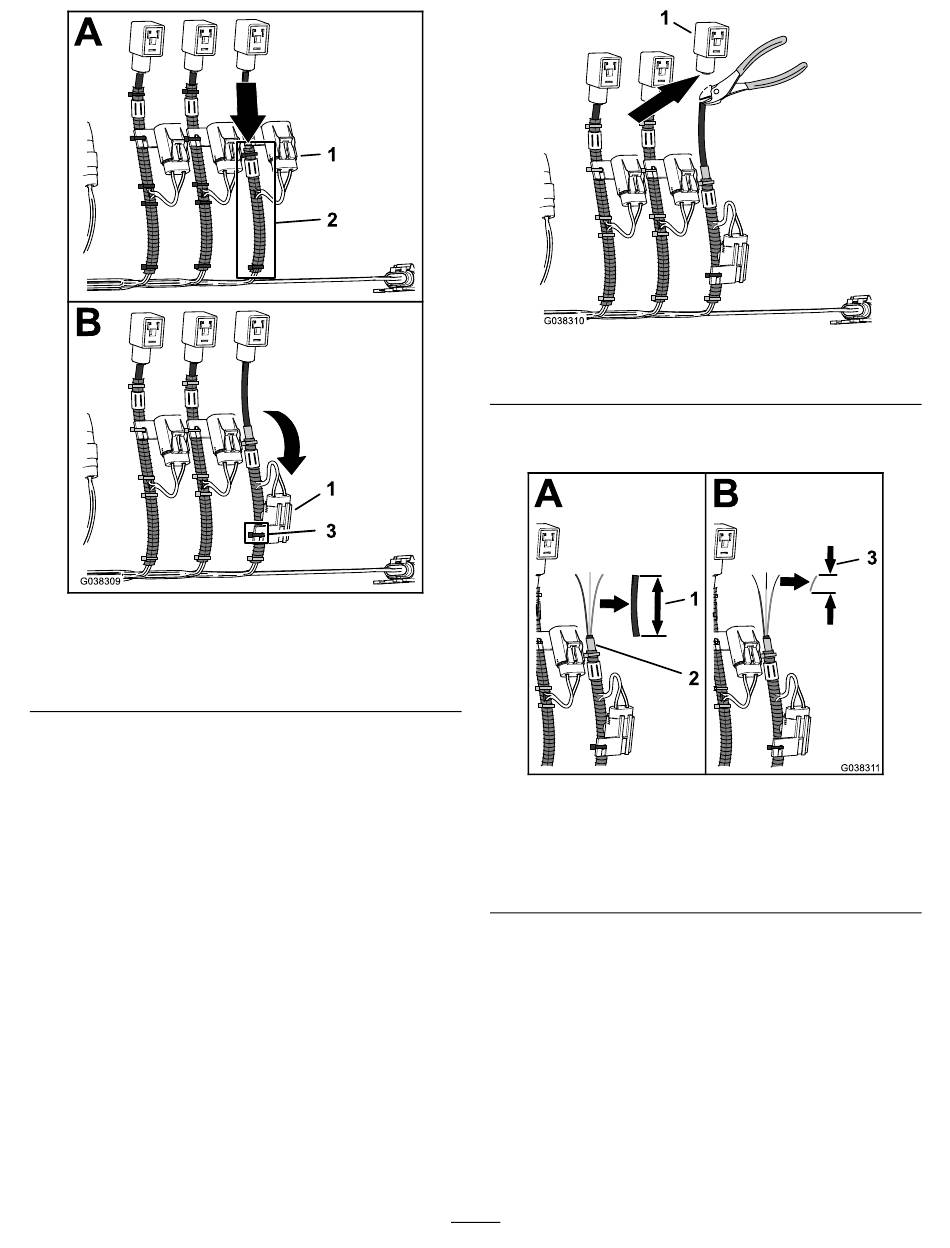 A
1
2
B
1
3
G038309

1
G038310

A
1
2
B
3
G038311