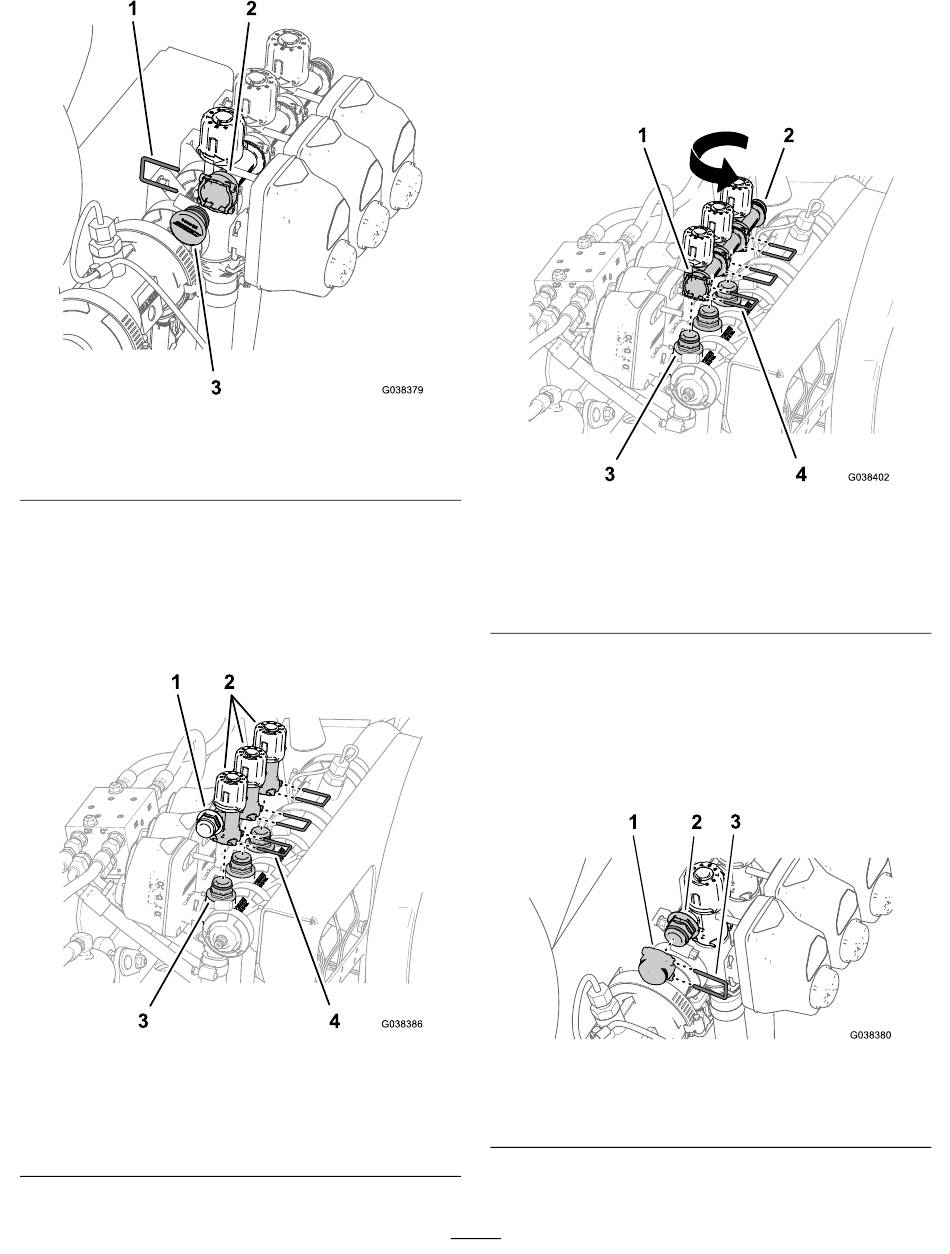 1 2

3

G038379

1 2

3 4

G038386

1 2

3 4

G038402

1 2 3

G038380