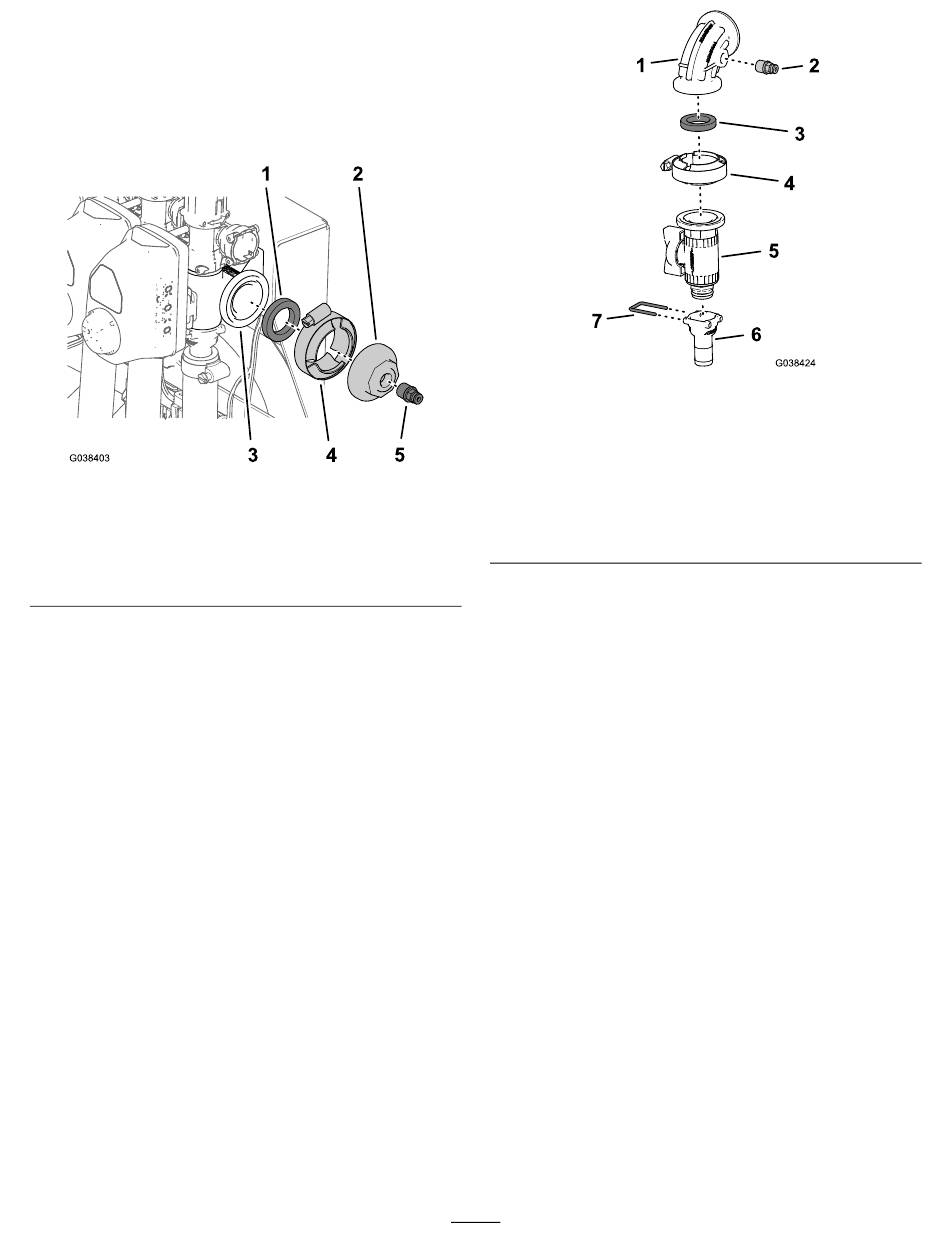 1
2
3
4
5
G038403

1
2
3
4
5
6
7
G038424