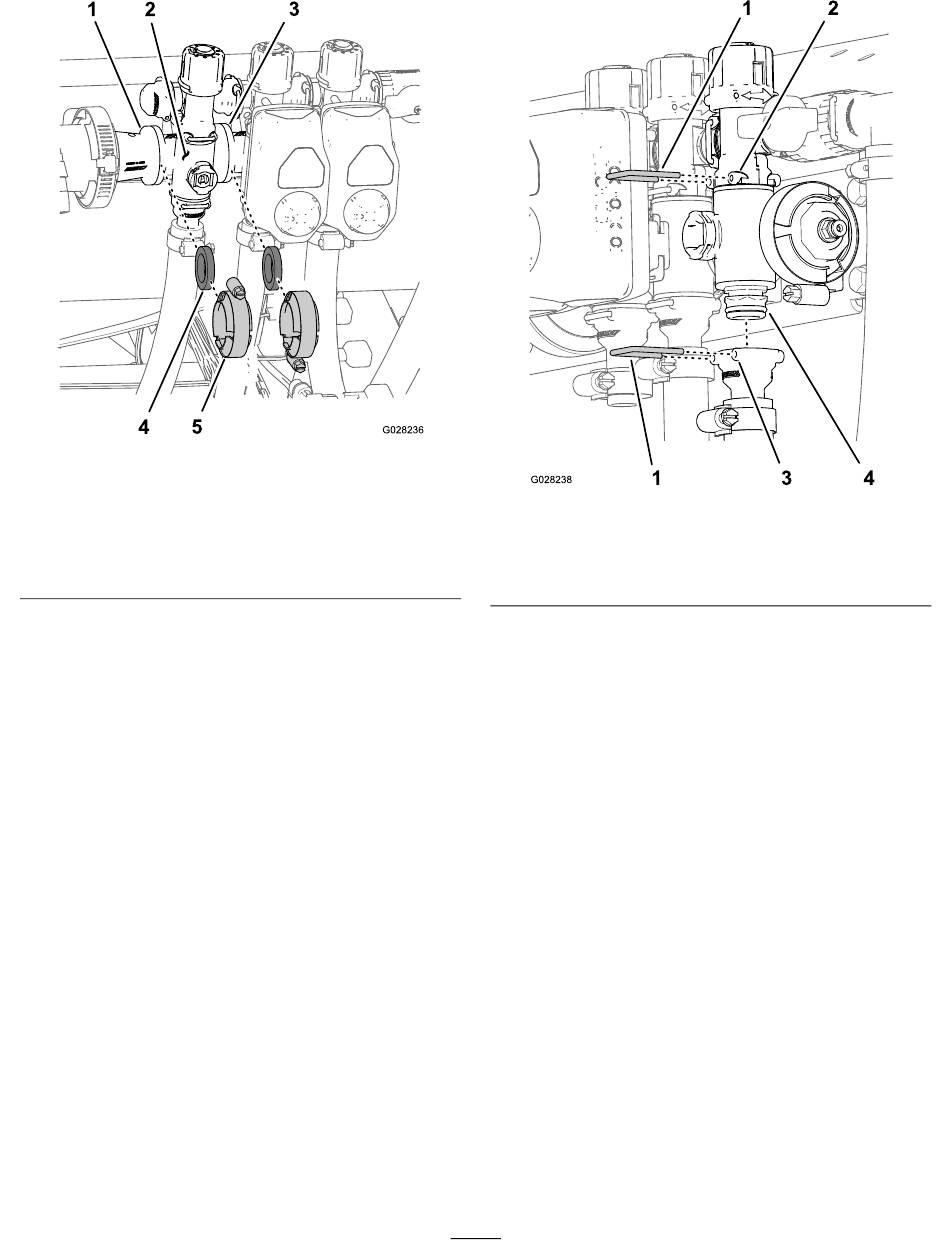 1 2 3

4 5

G028236

1 2

G028238 1 3 4