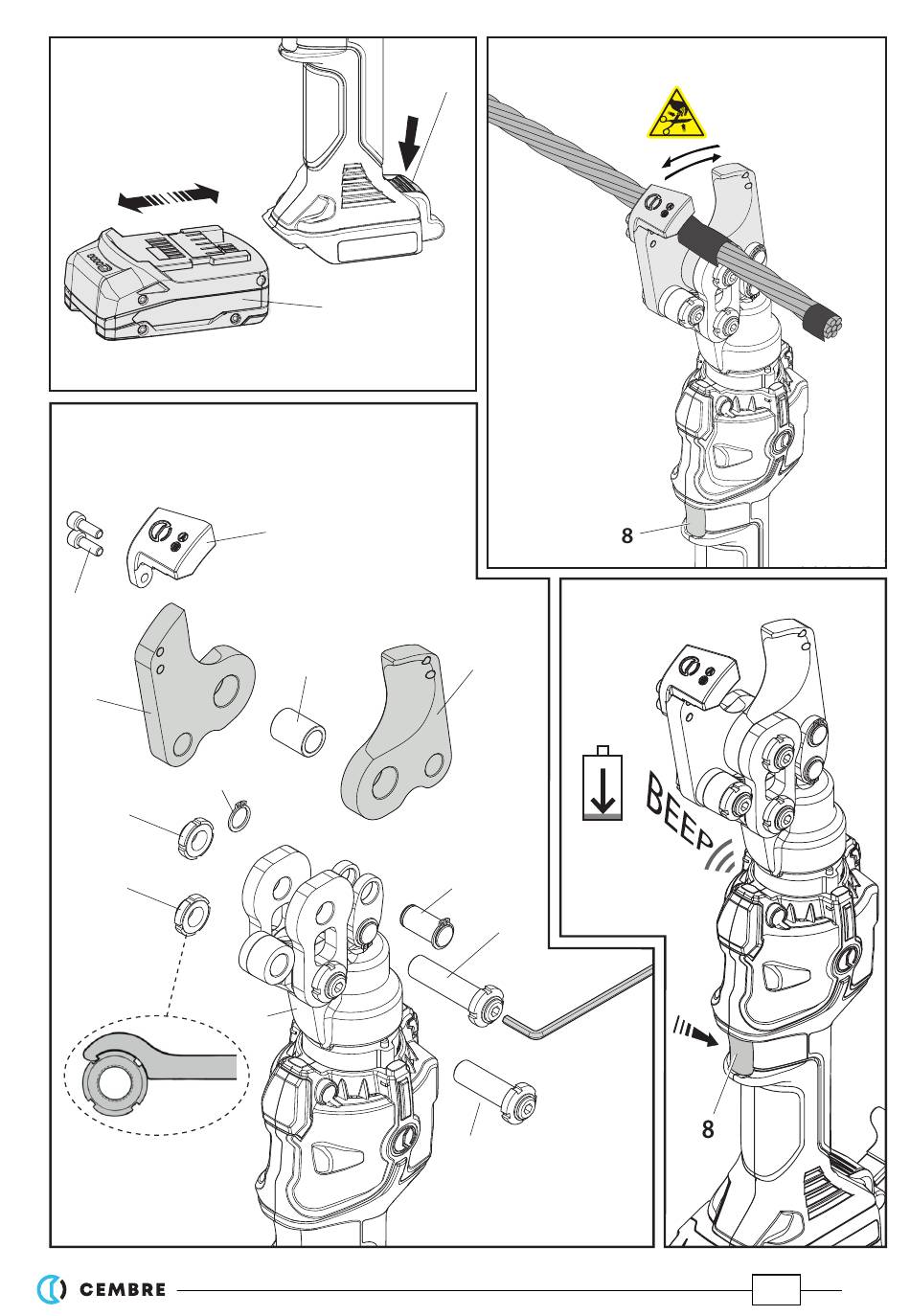 8

BEEP

8

CEMBRE