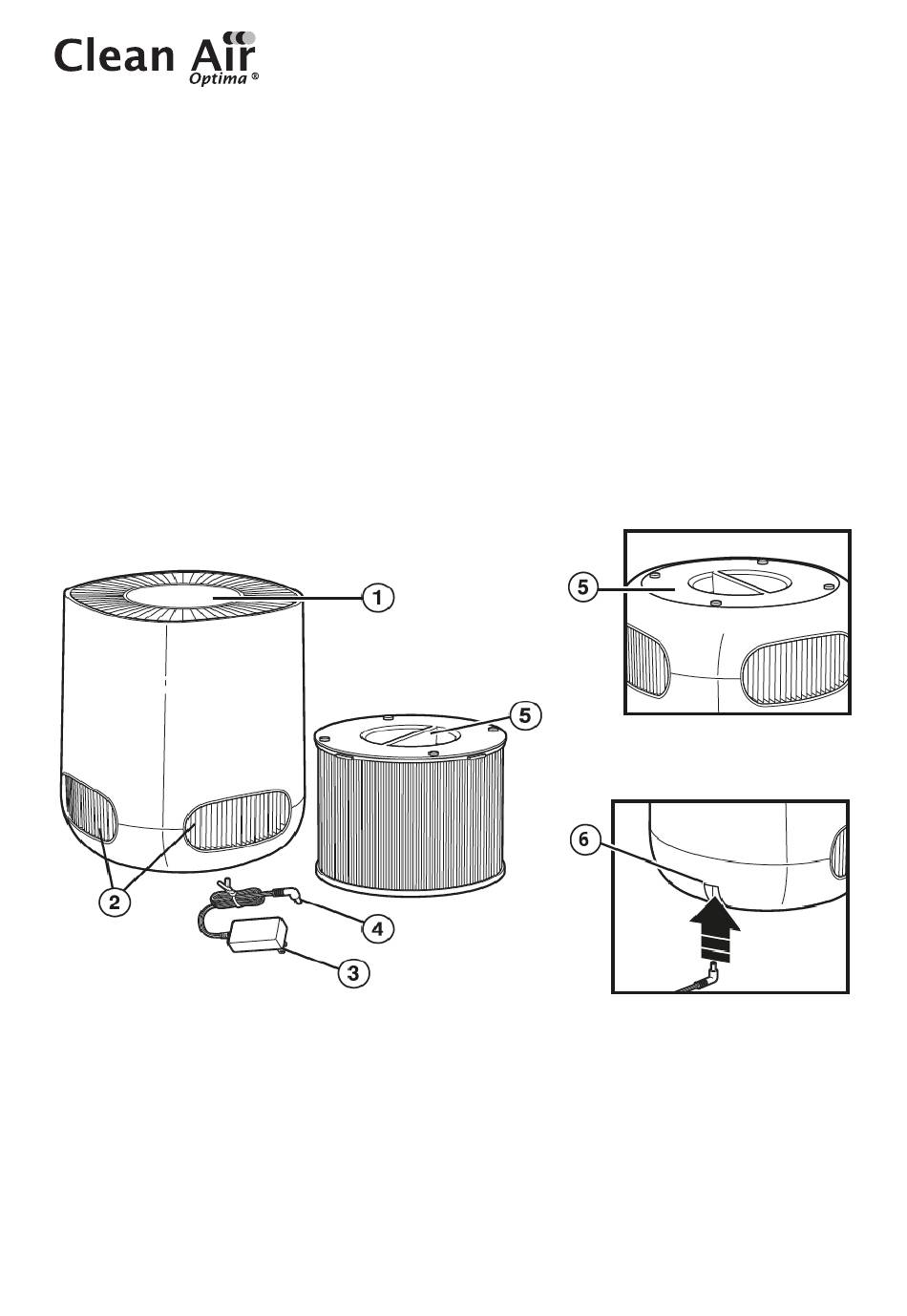 Clean Air
Optima ®

1

5

5

2

4

3

6