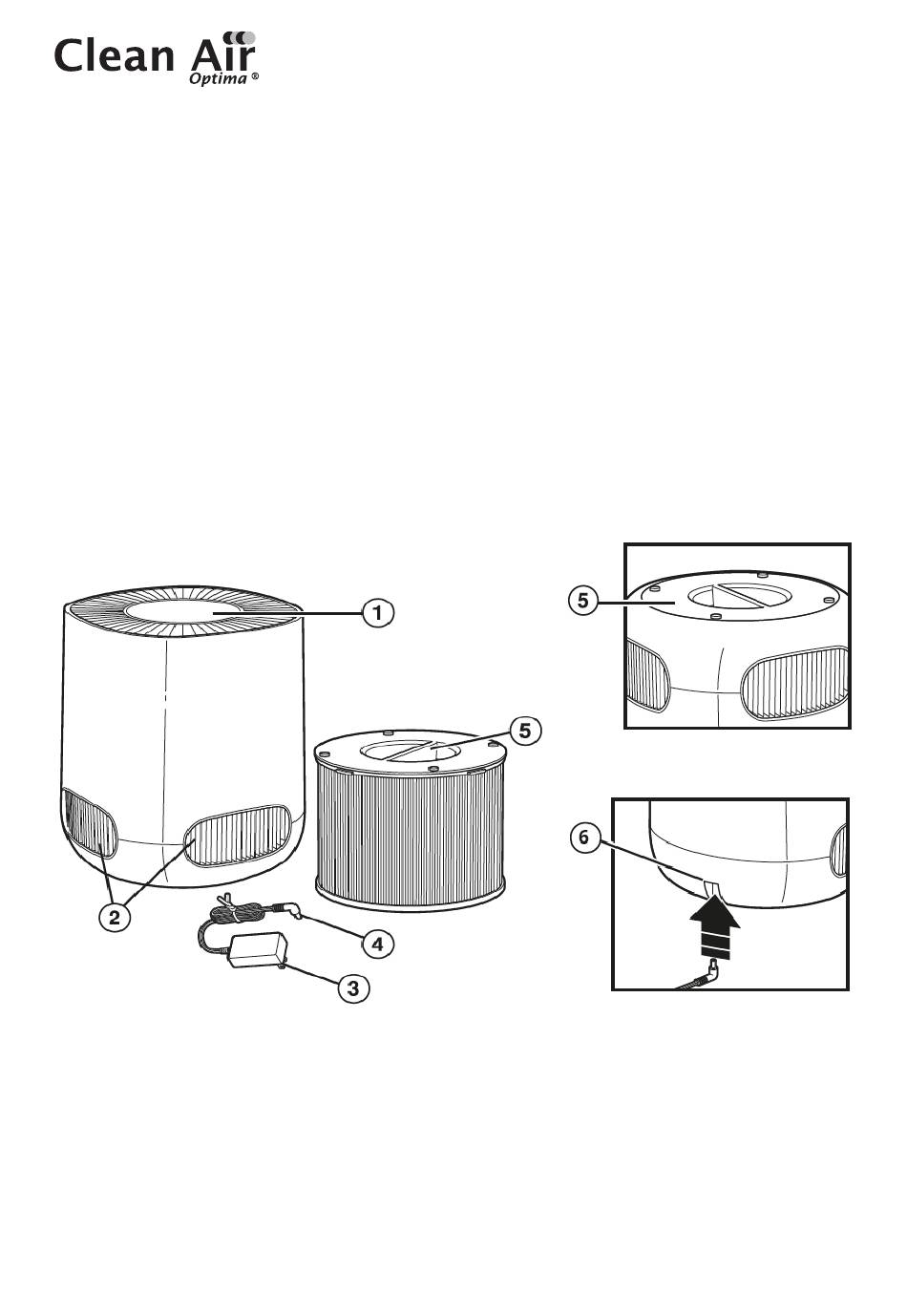 Clean Air
Optima ®

1
5
5
2
4
3
6