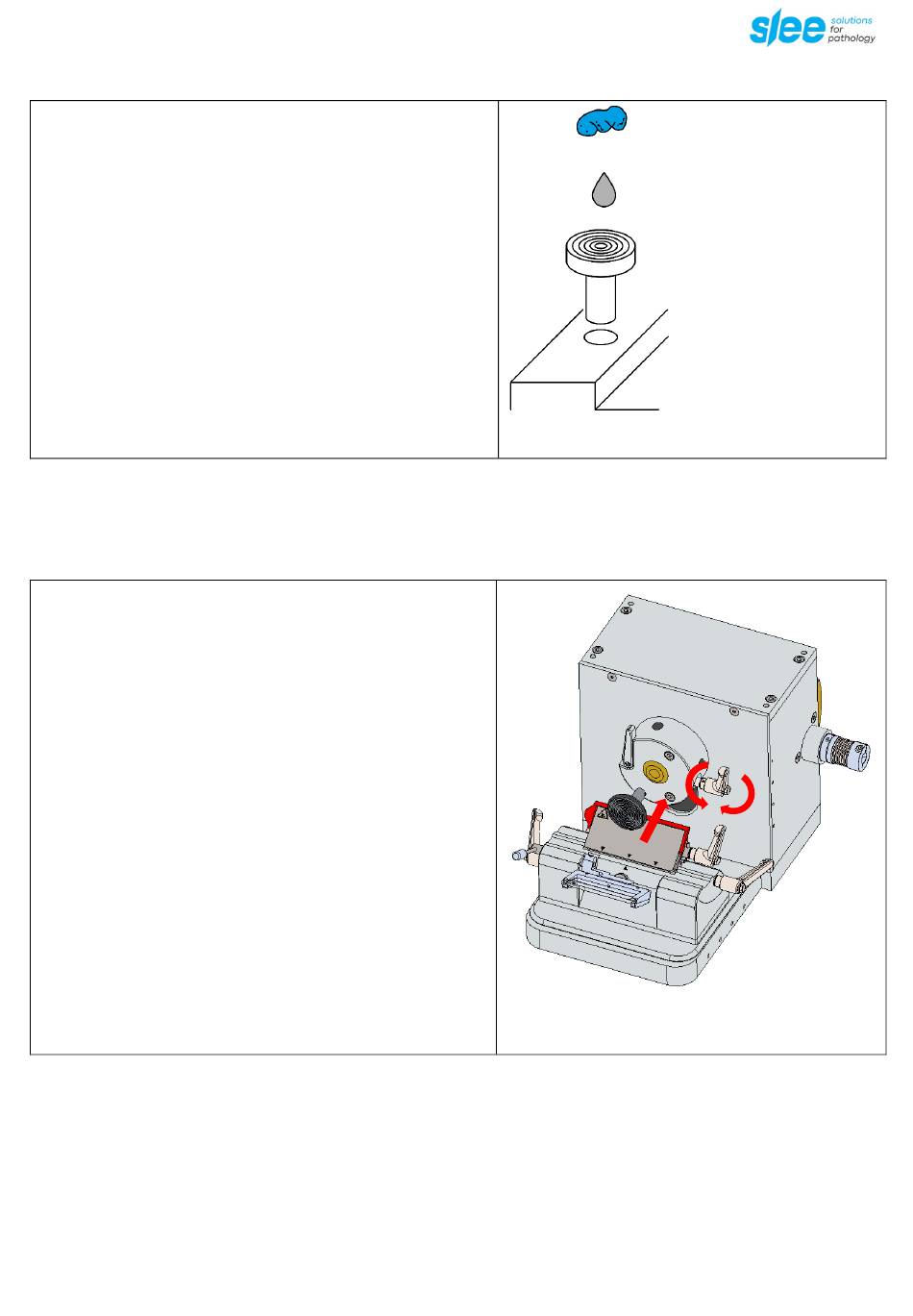 slee solutions for pathology