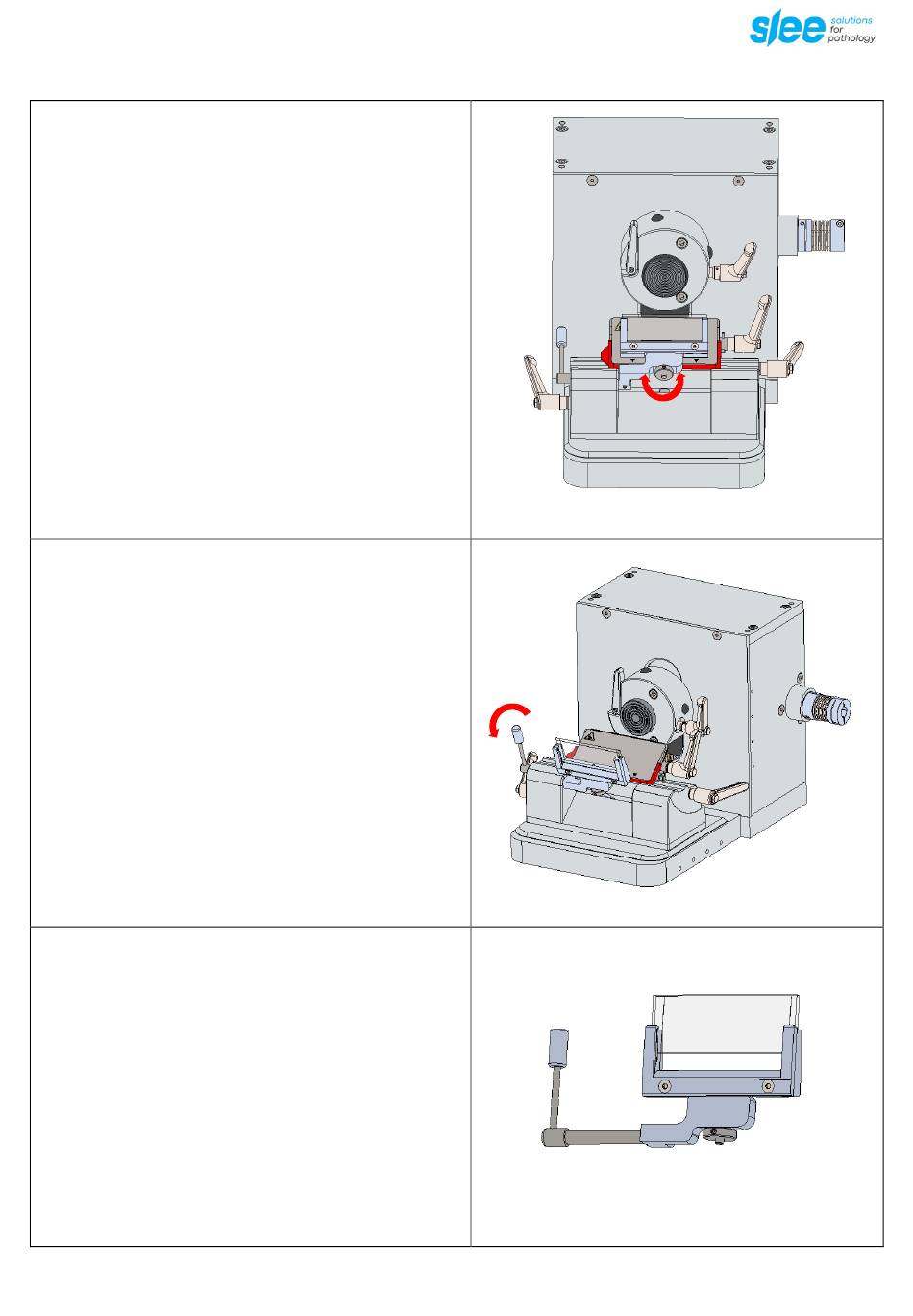 slee solutions for pathology