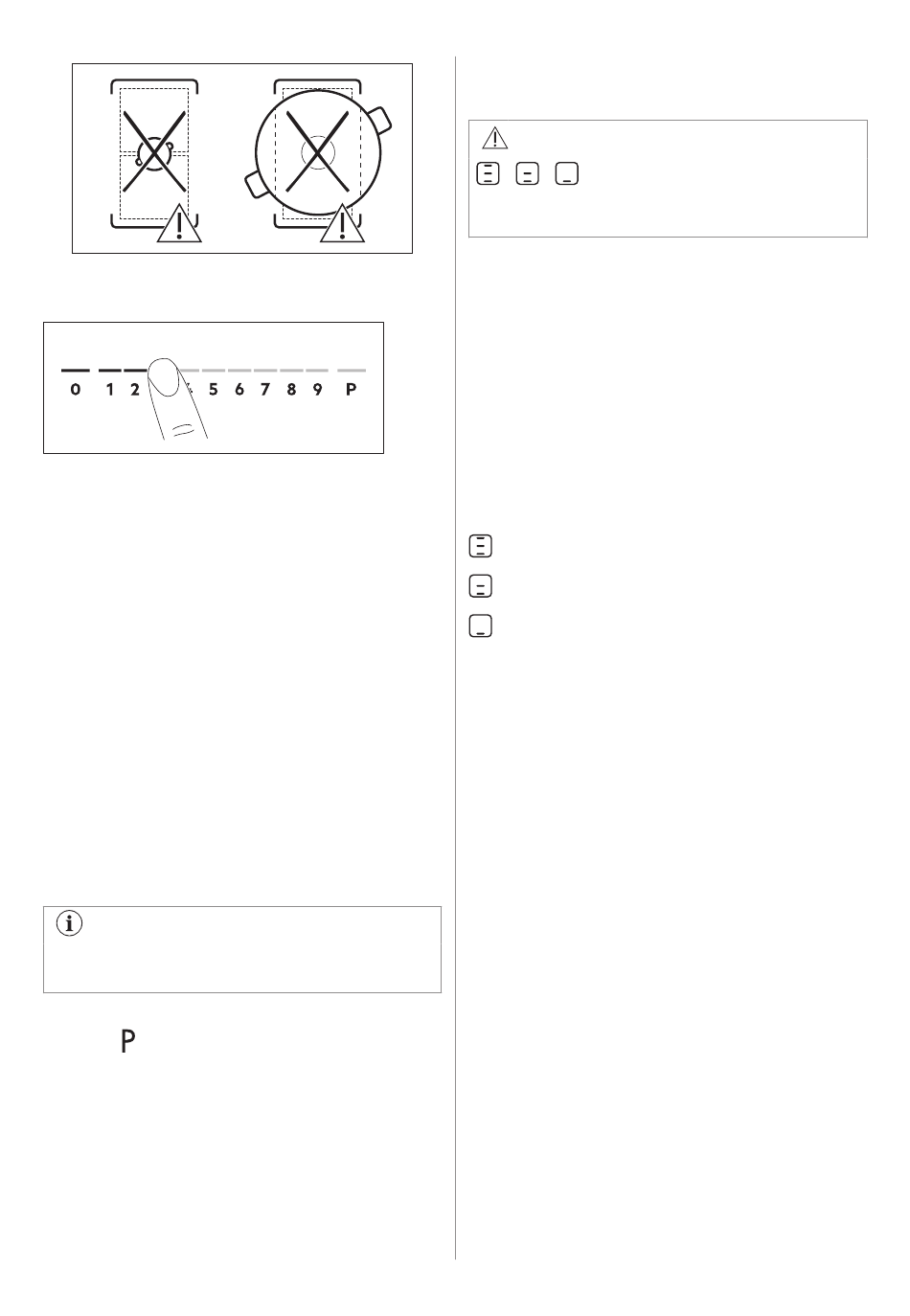 0 1 2 5 6 7 8 9 P

P