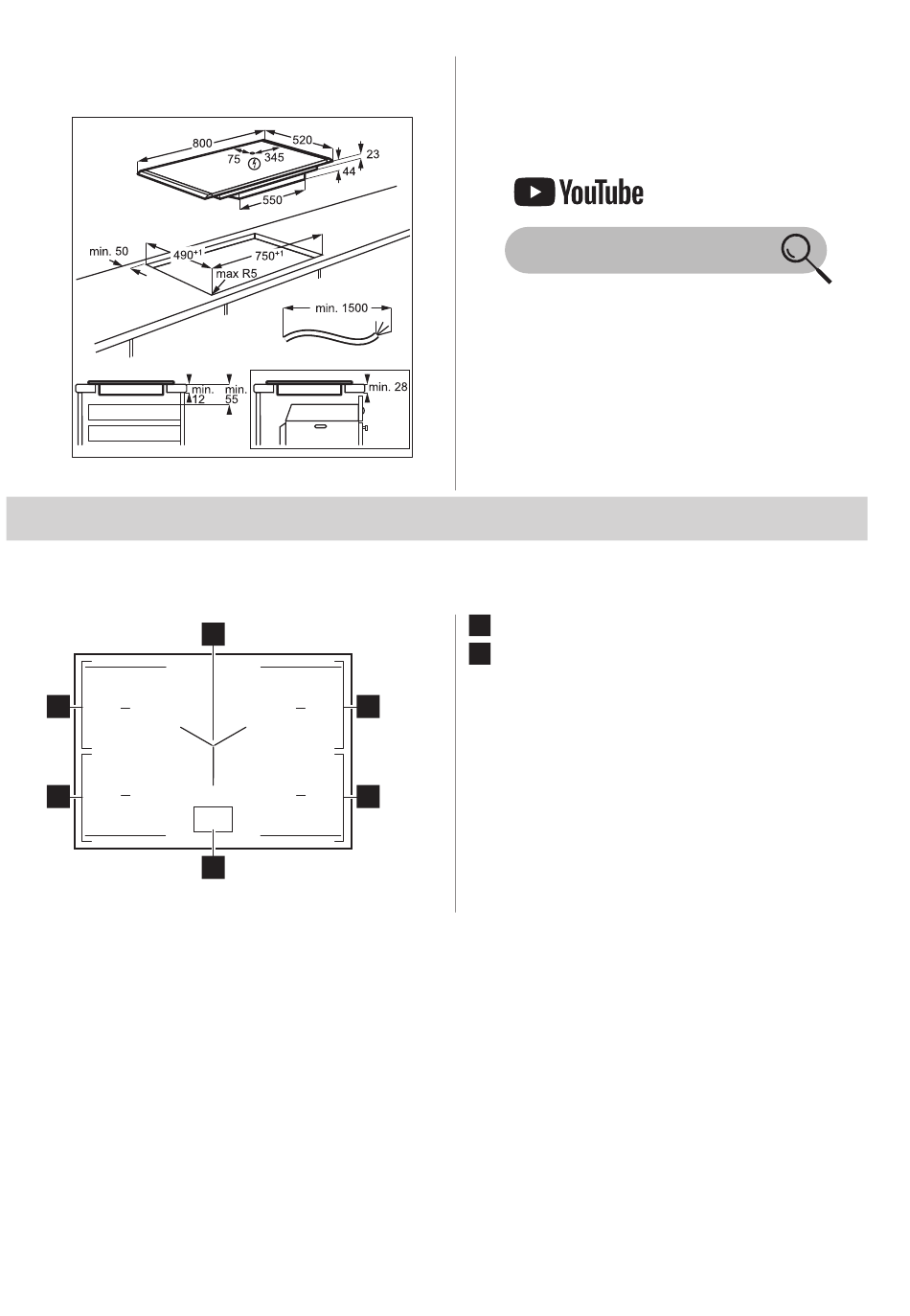 800
520
75
345
23
44
550
min. 50
$490^{+1}$
$750^{+1}$
max R5
min. 1500
min. 12
min. 55
min. 28

YouTube