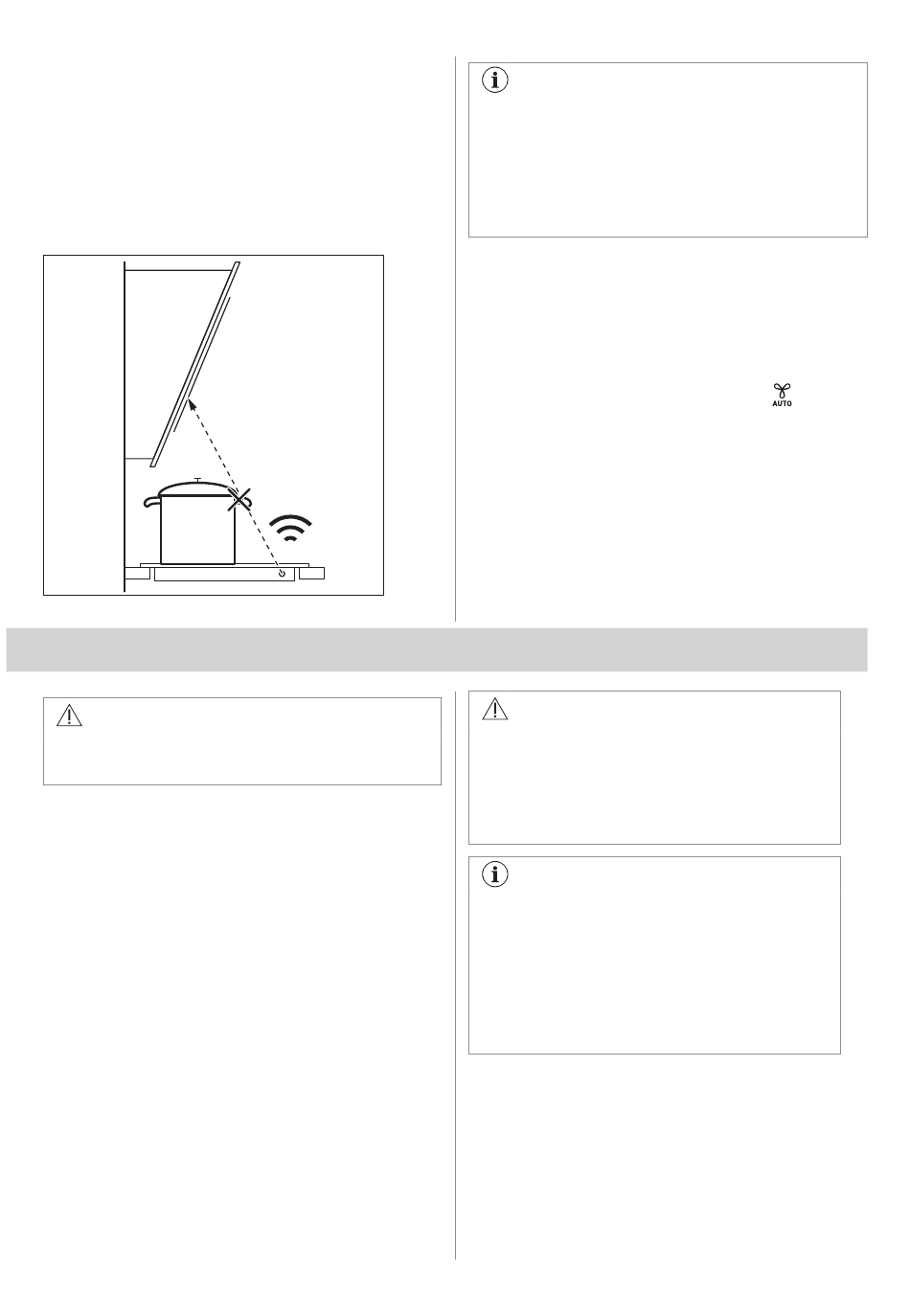 AUTO