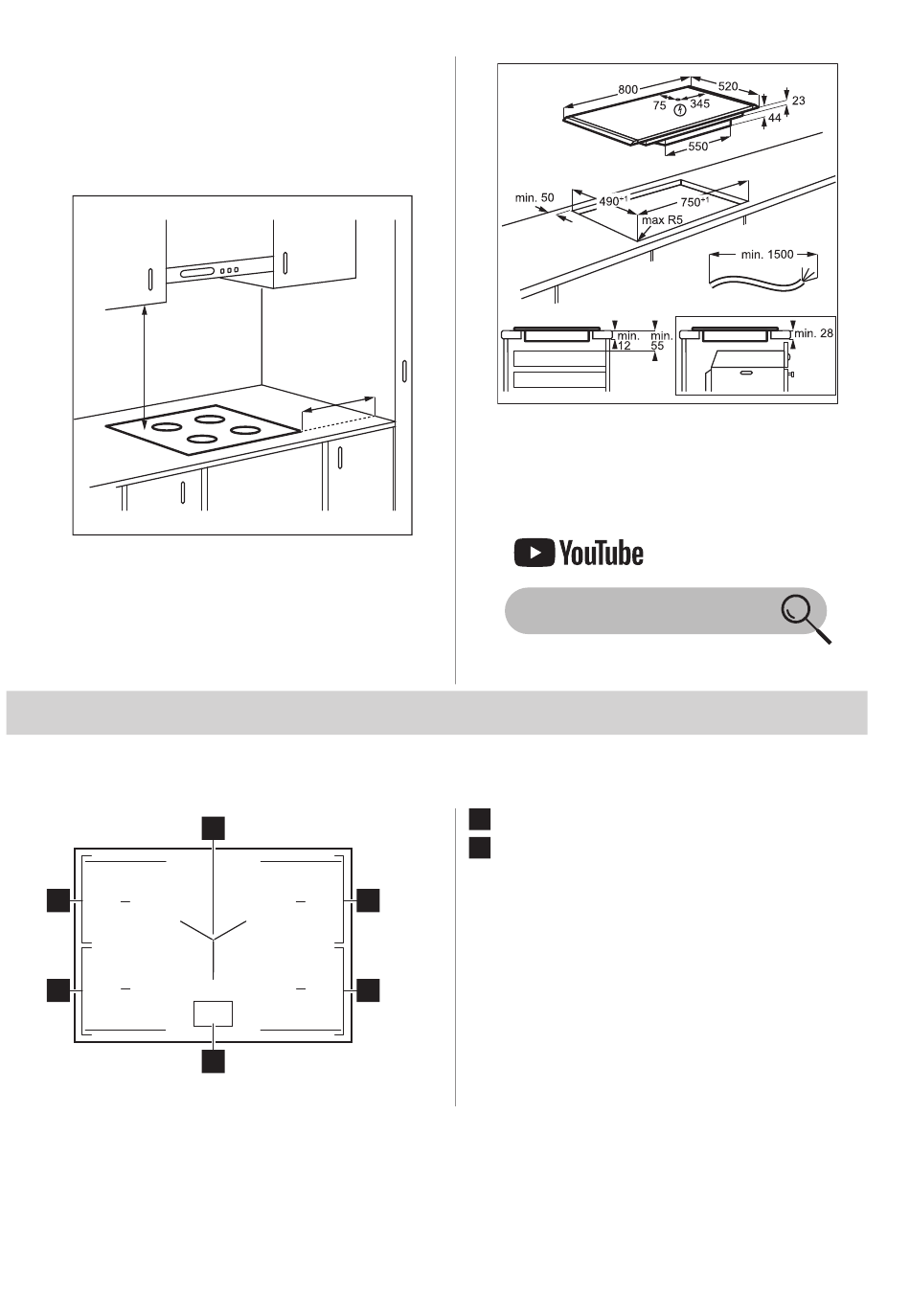 800
520
75
345
23
44
550
min. 50
$490^{+1}$
$750^{+1}$
max R5
min. 1500
min. 12
min. 55
min. 28

YouTube