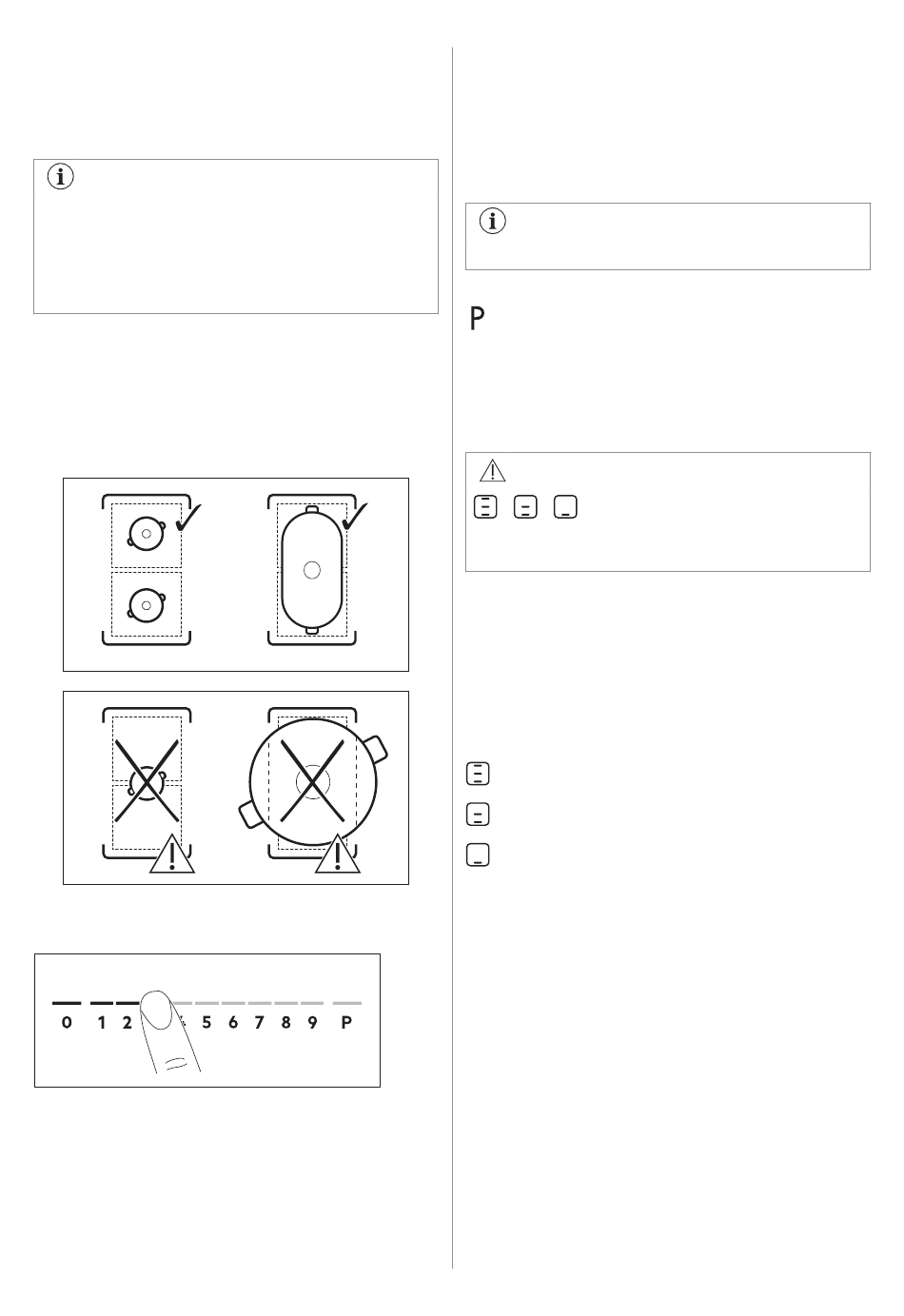 0 1 2 5 6 7 8 9 P

P