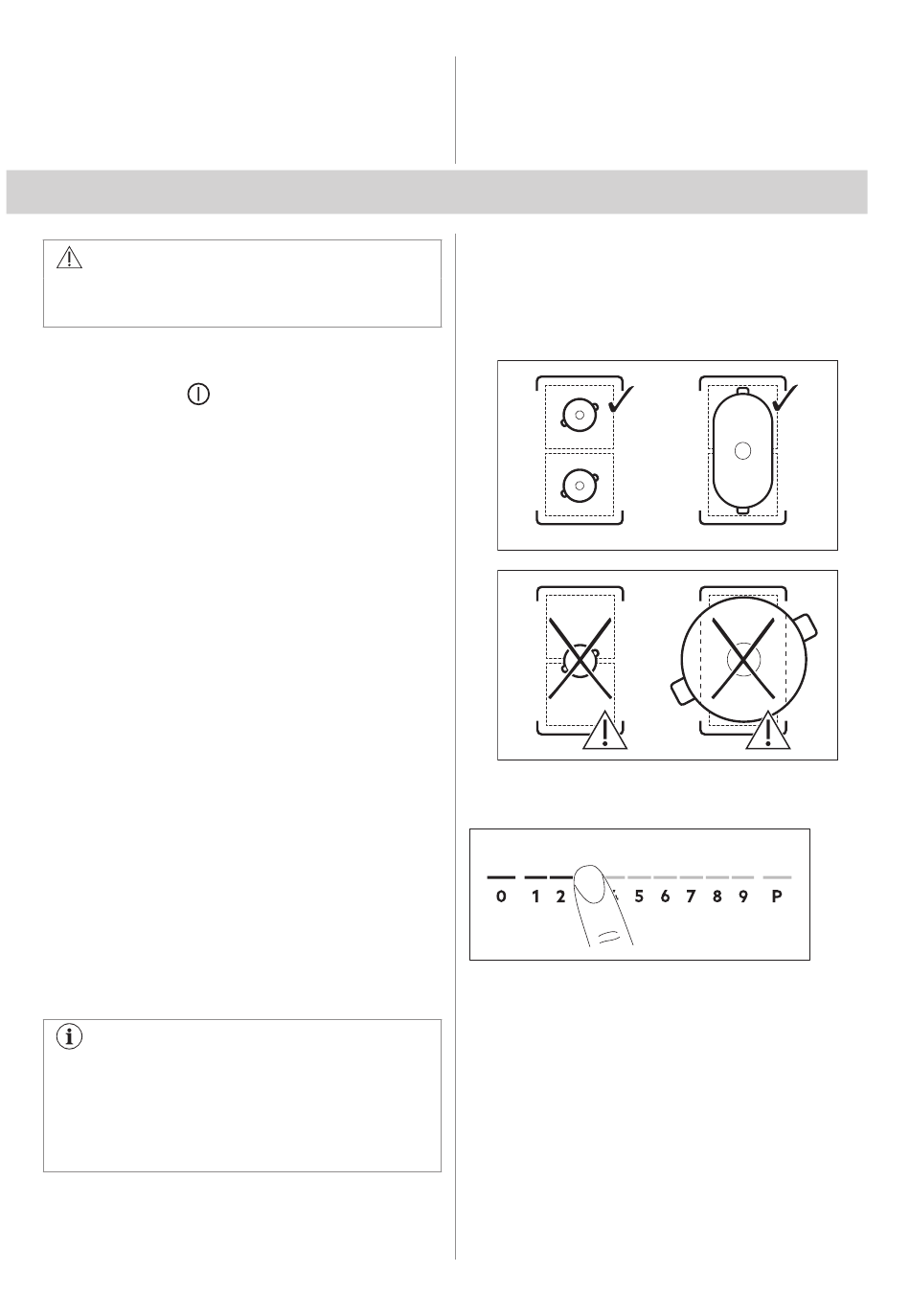 0 1 2 5 6 7 8 9 P