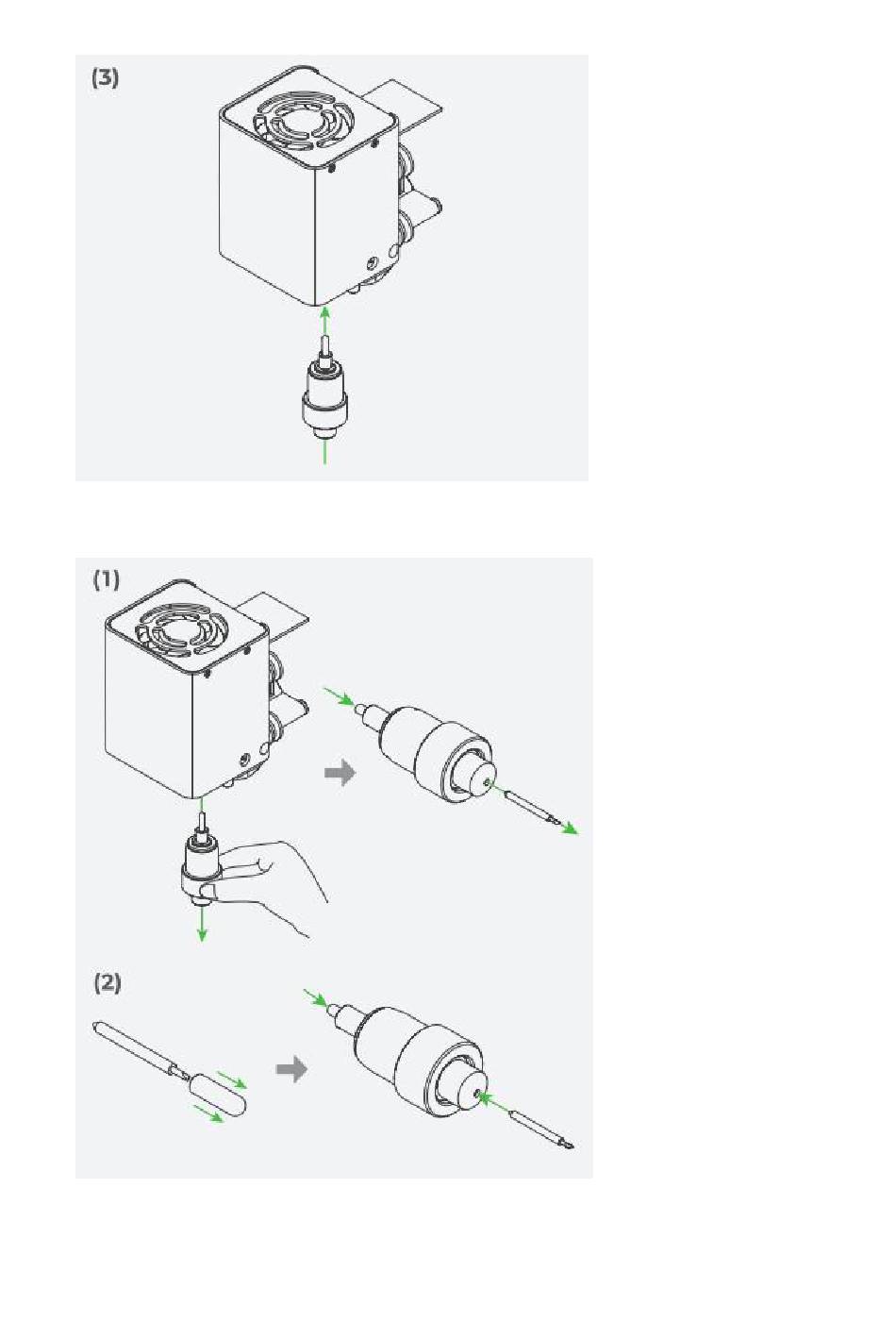 (3)

(1)

(2)