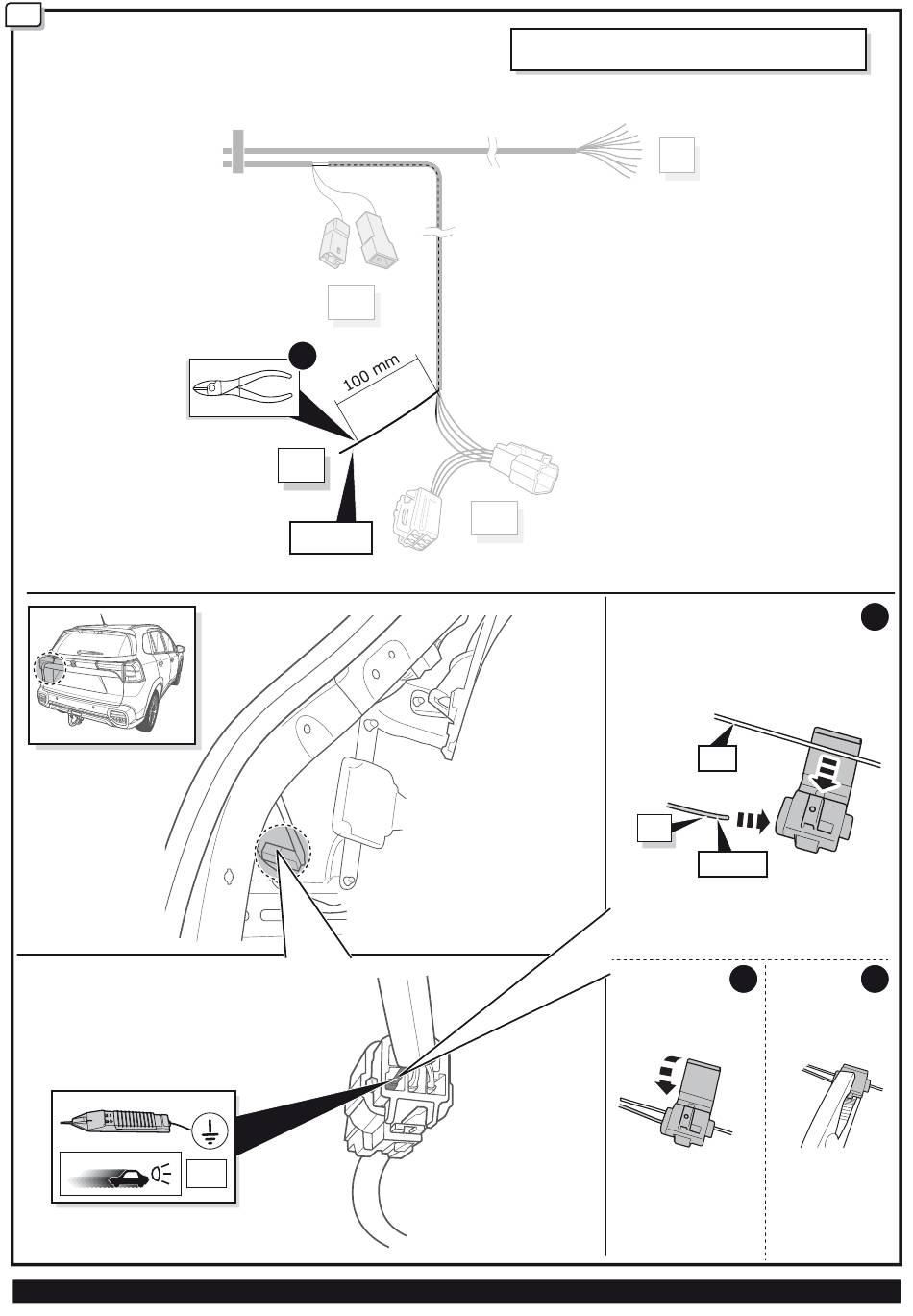 100 mm