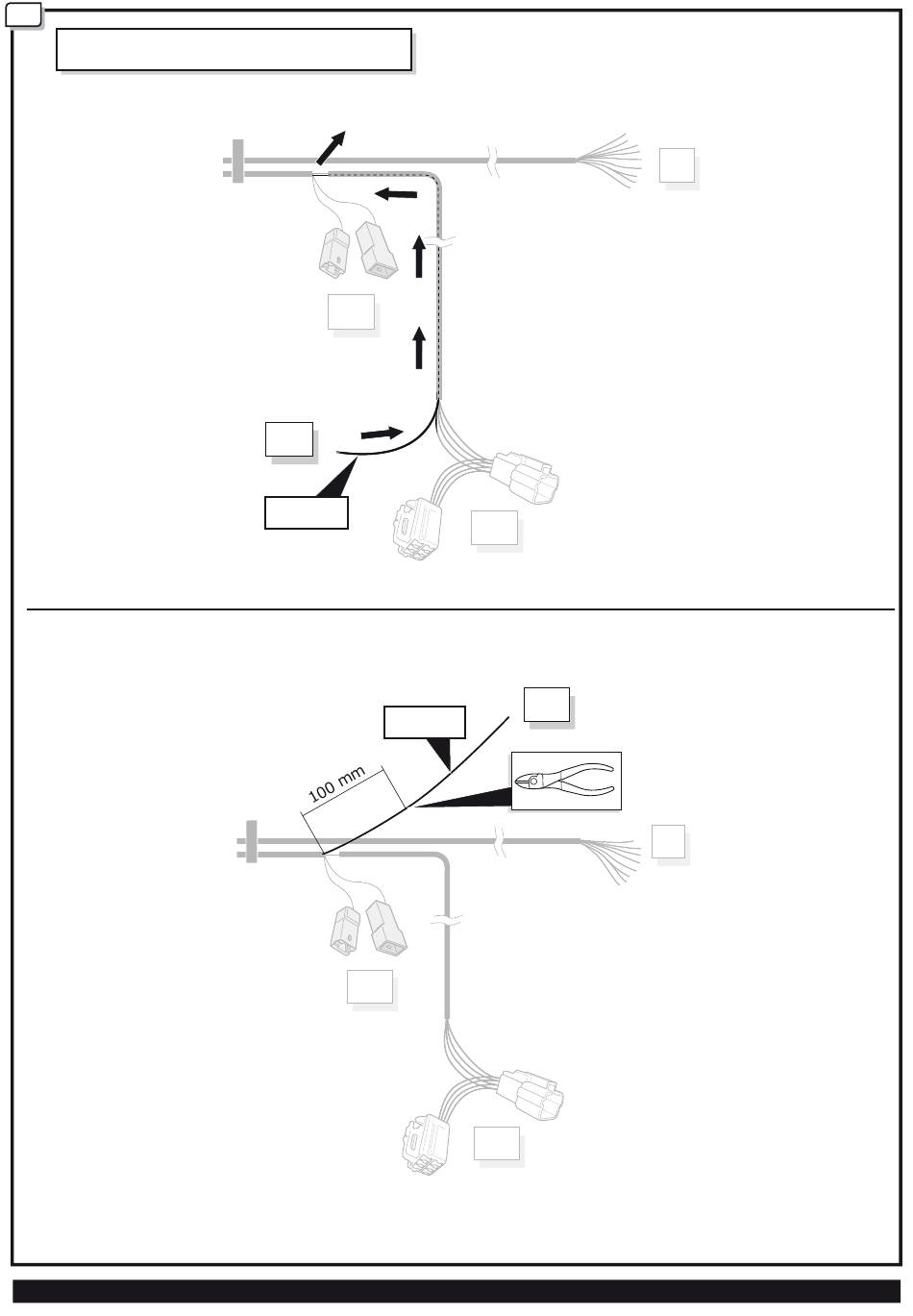 100 mm