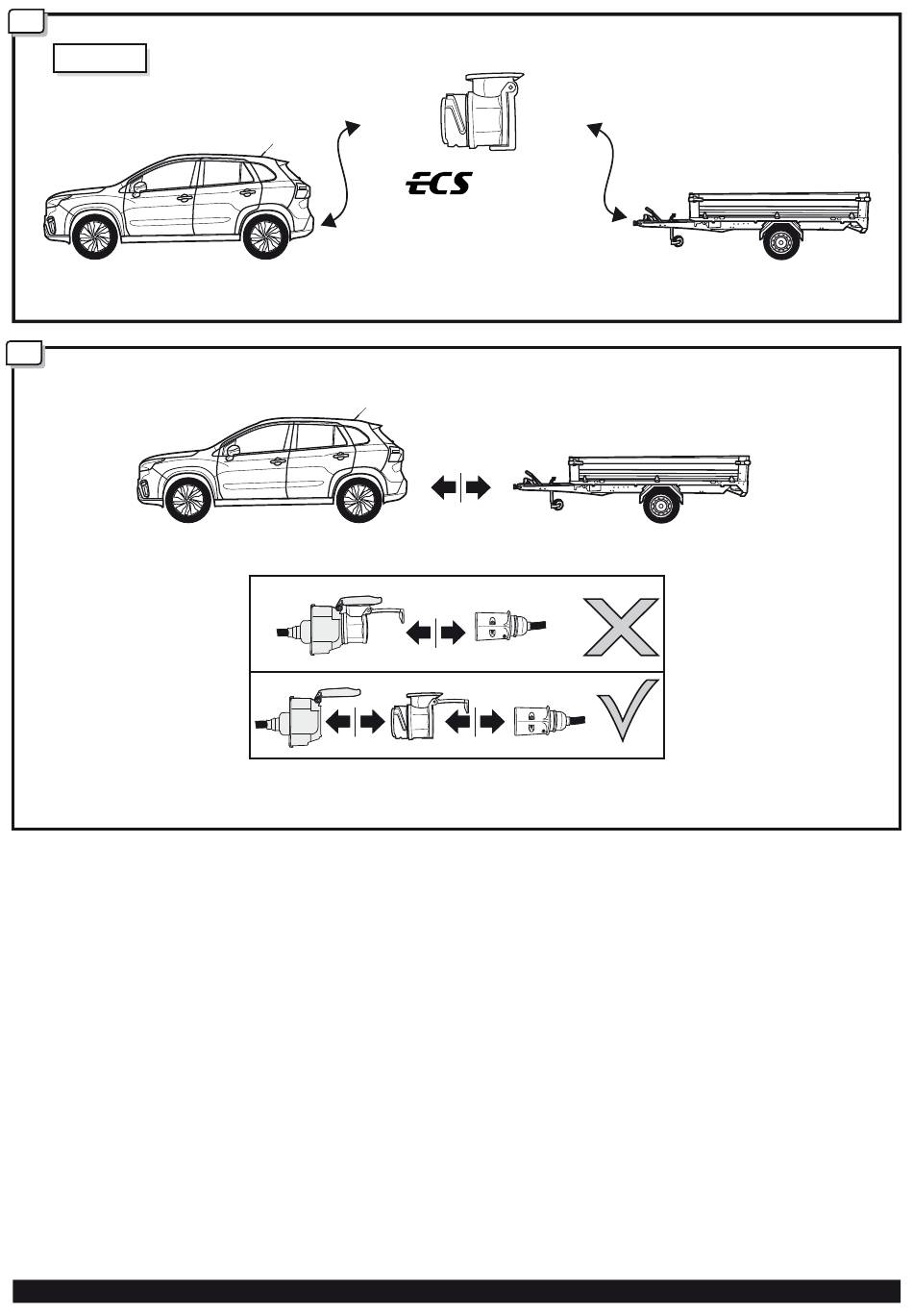 ECS