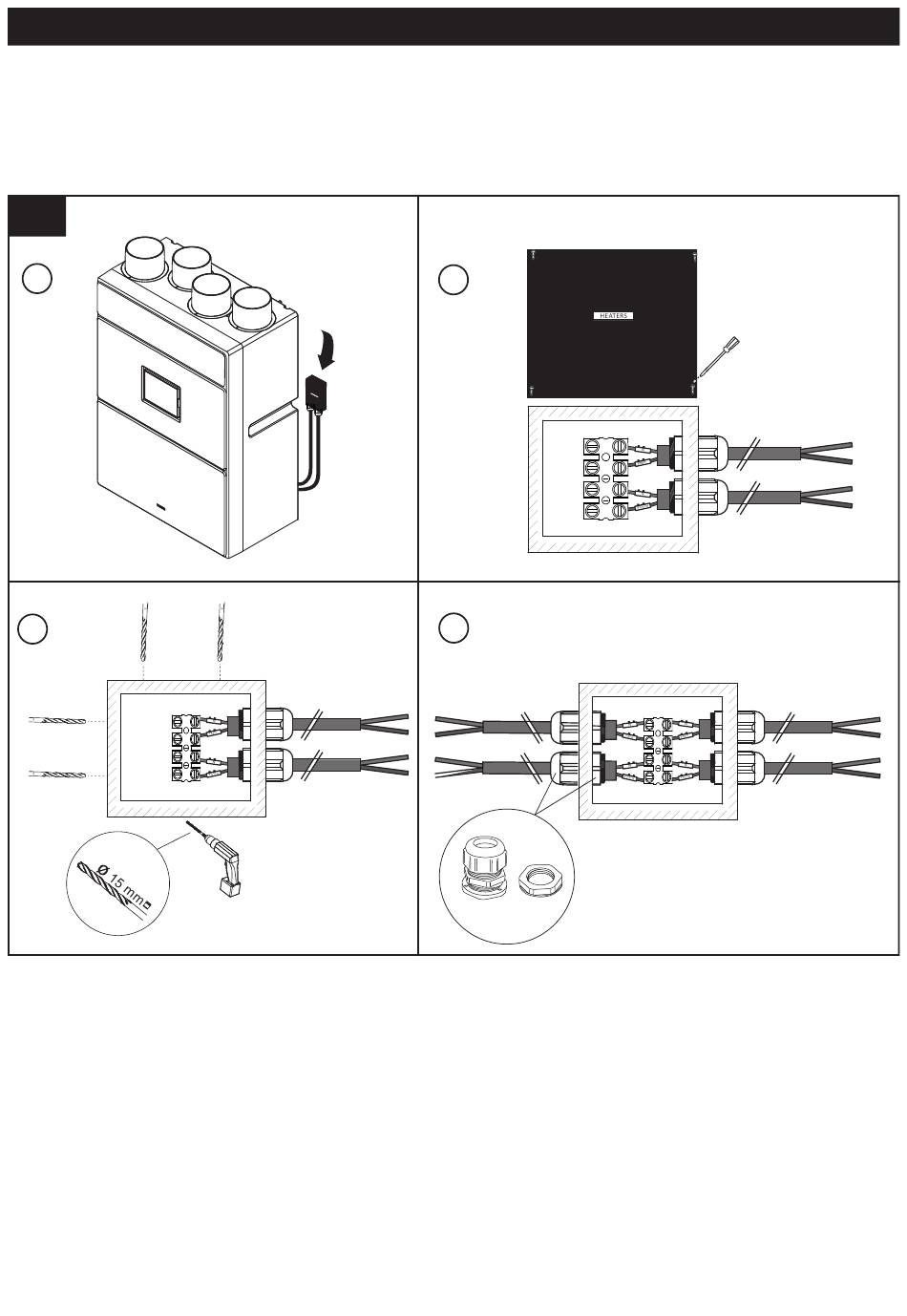 HEATERS

Ø 15 mm