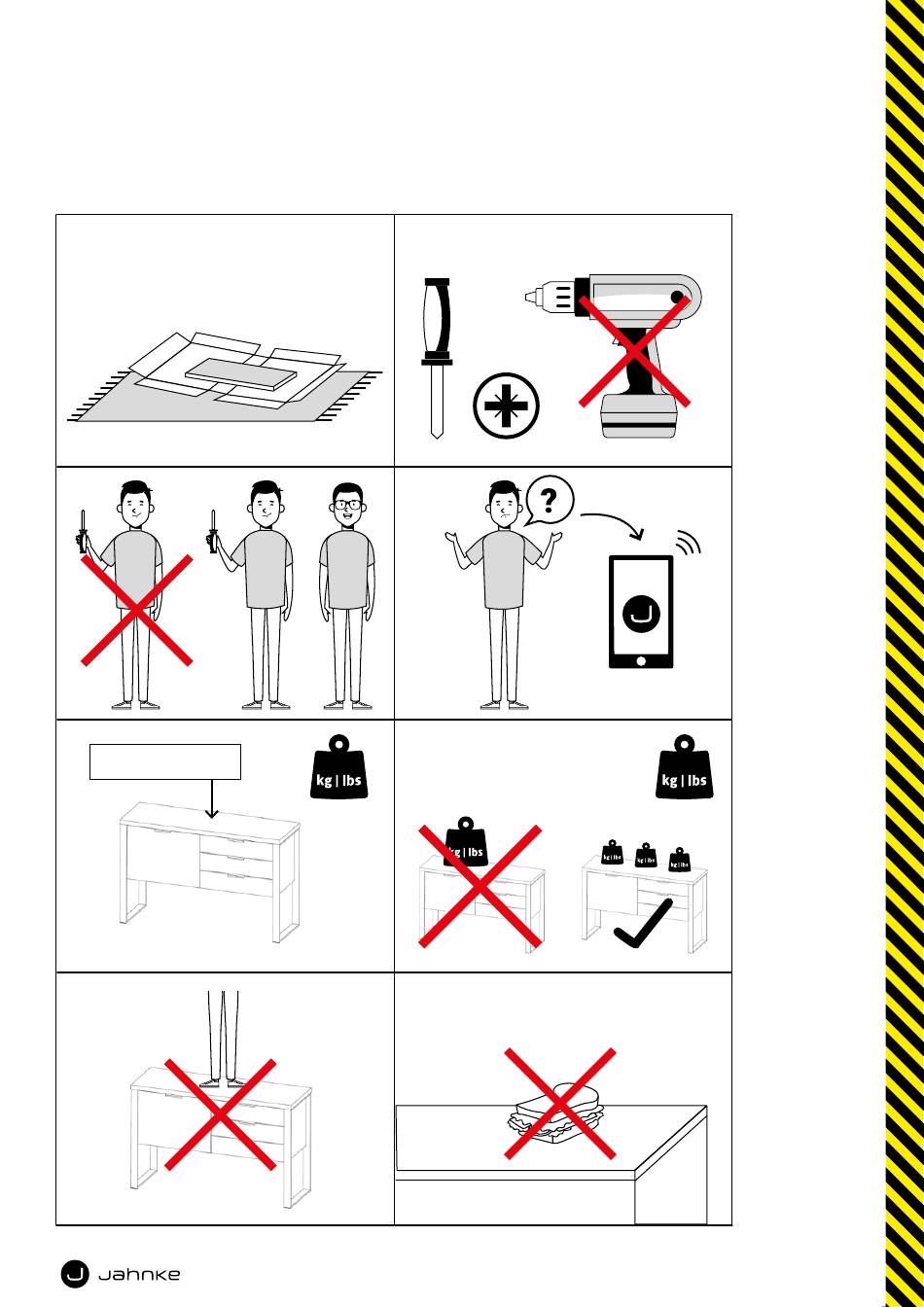 ?

kg | lbs

kg | lbs

kg | lbs

kg | lbs

kg | lbs

kg | lbs

Jahnke