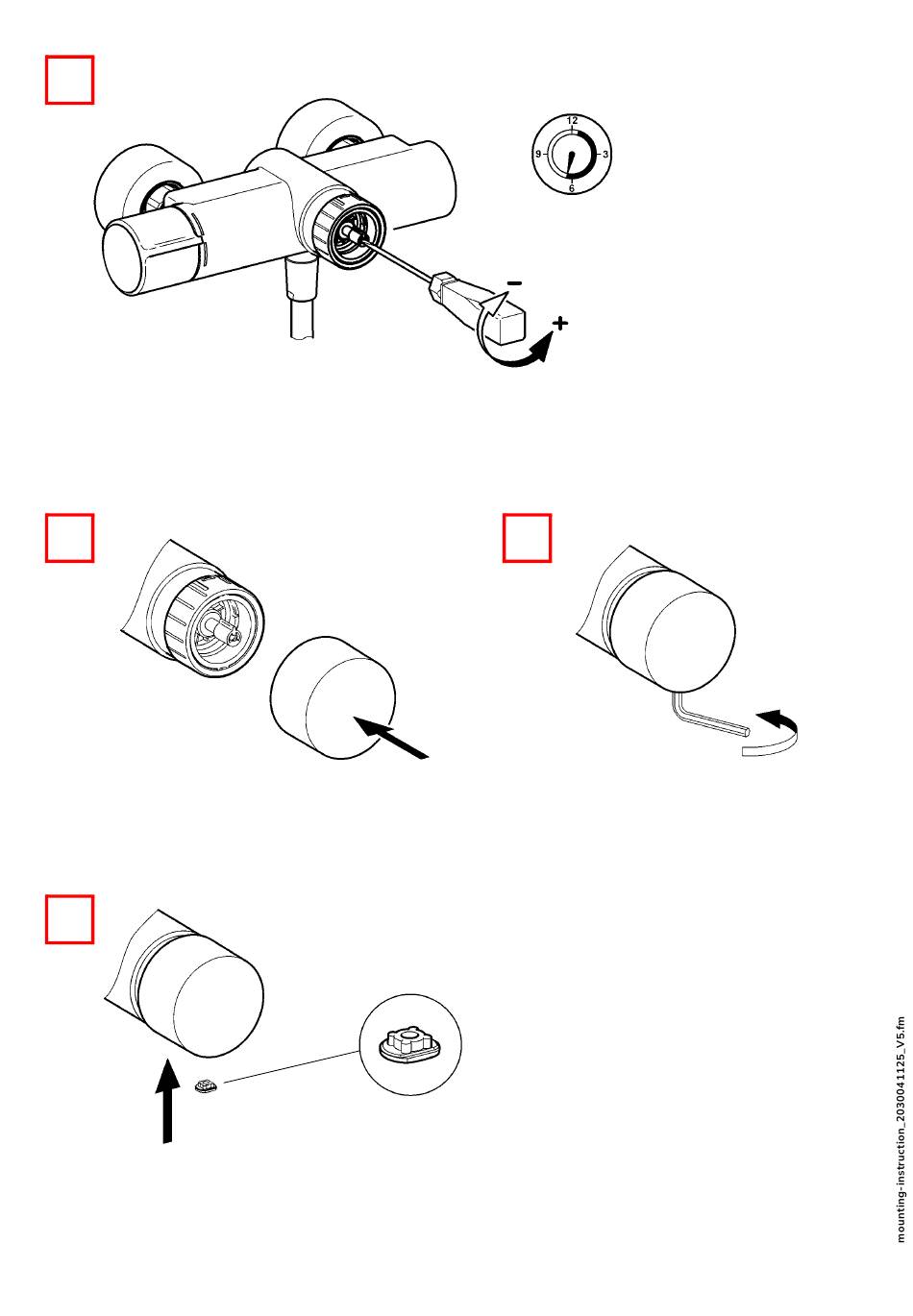 12
9
3
6
-
+

mounting-instruction_20300411125_V5.fm