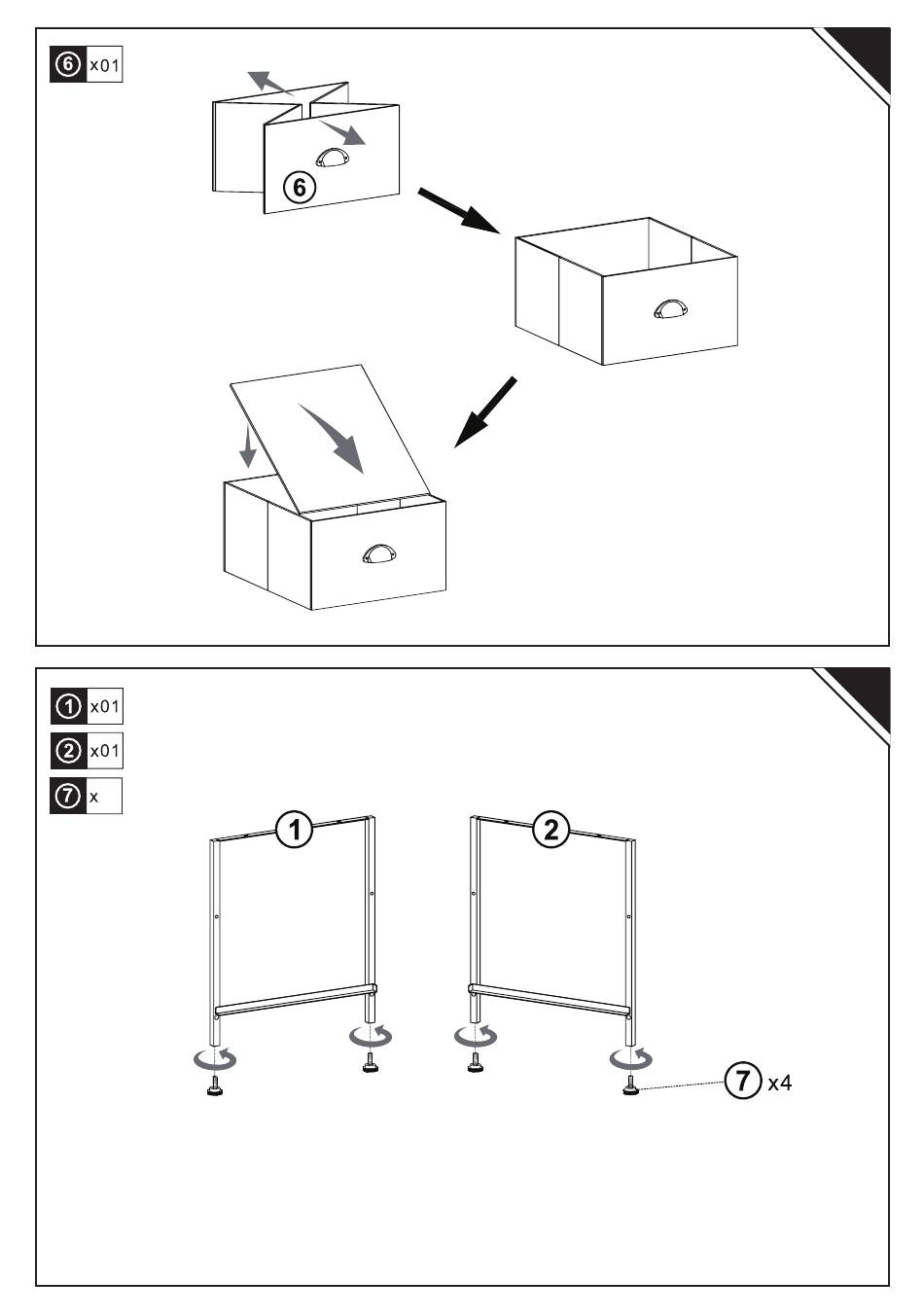 6 x01

6

1 x01
2 x01
7 x

1

2

7 x4