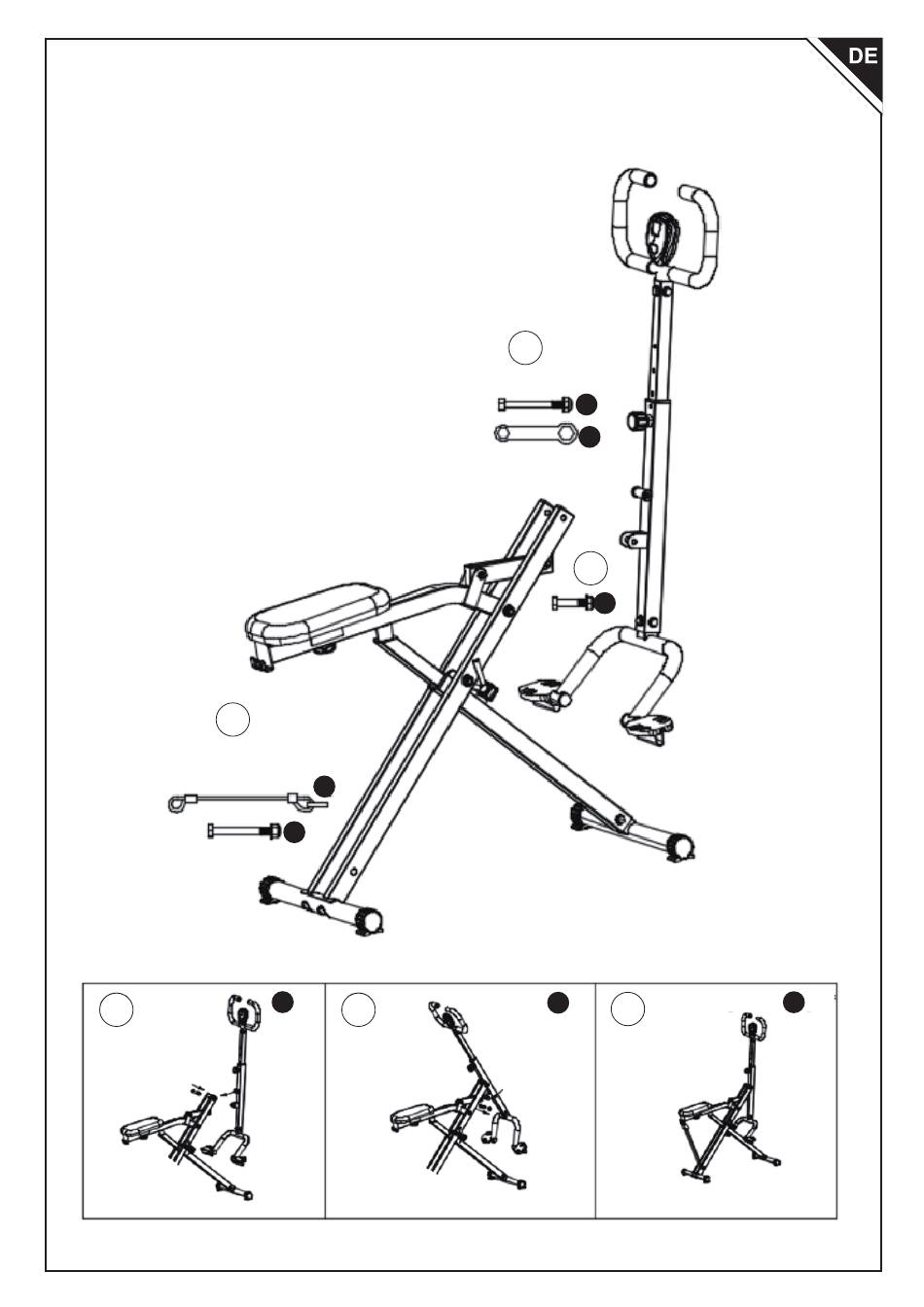 DE