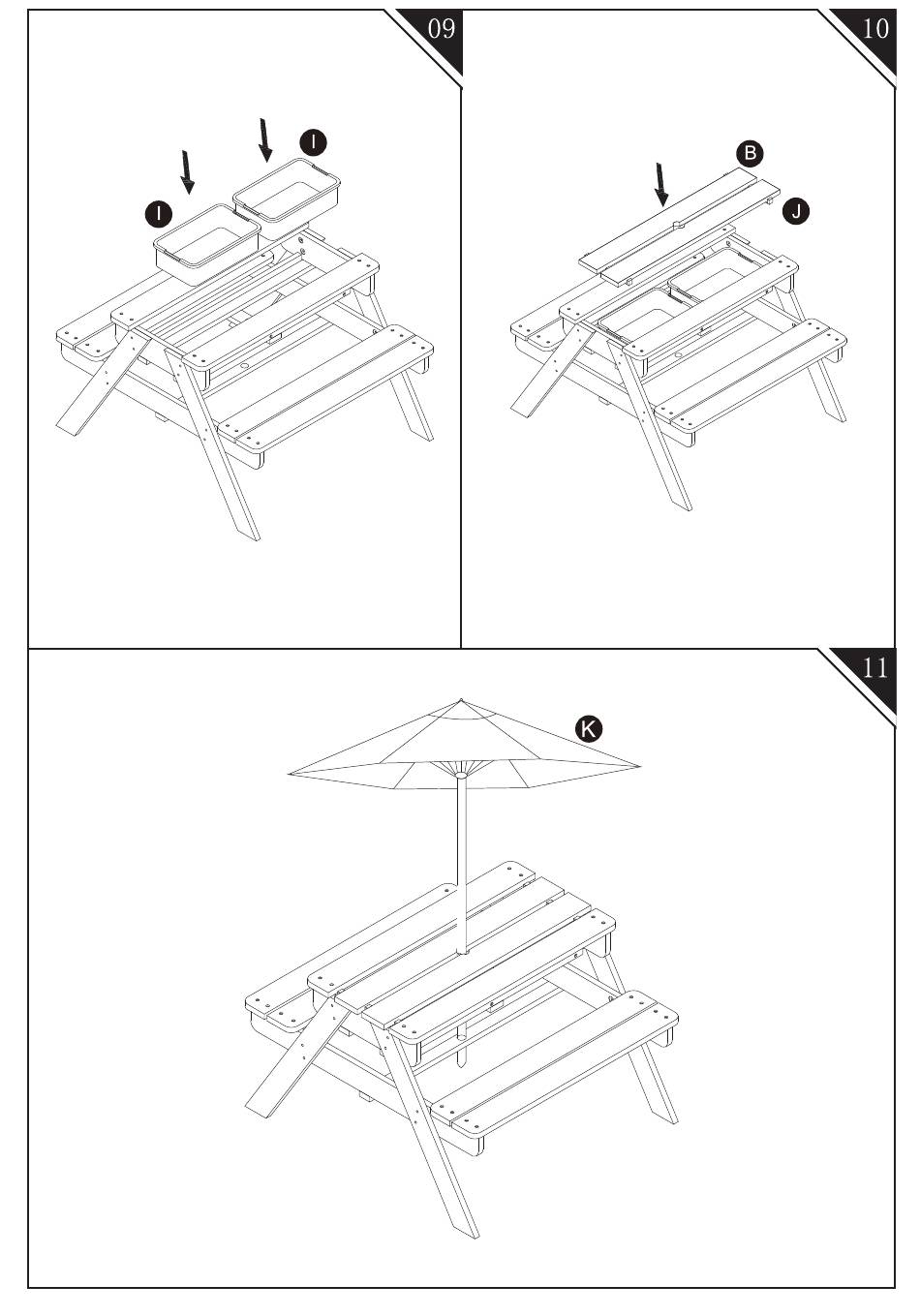 09

I

I

10

B

J

11

K